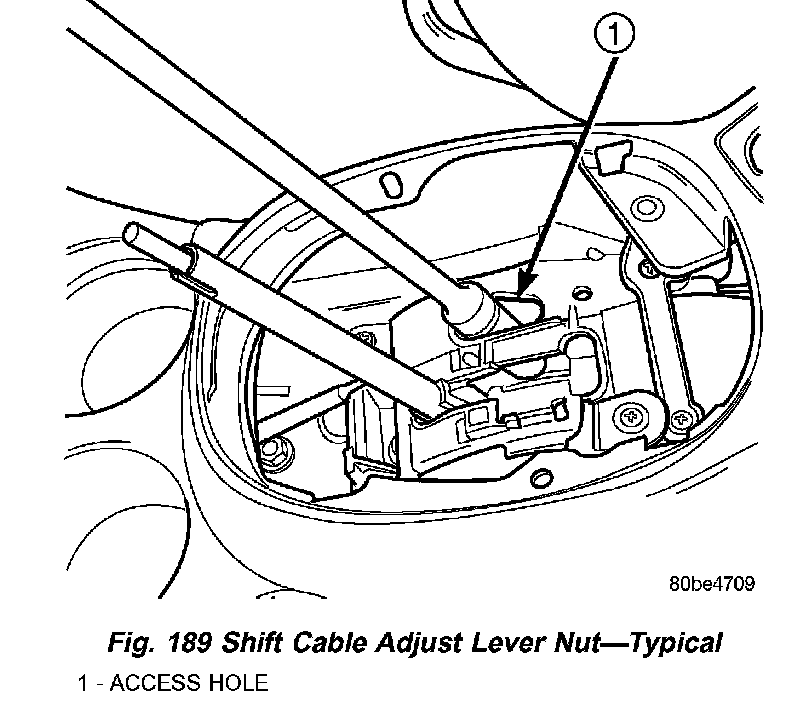 1

80be4709

Fig. 189 Shift Cable Adjust Lever Nut—Typical

1 - ACCESS HOLE