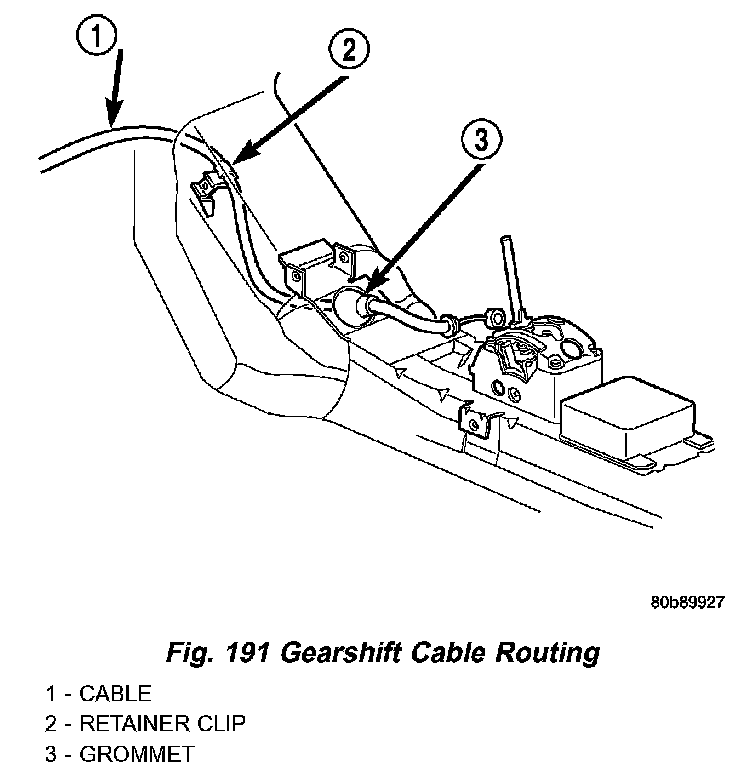 1

2

3

80b89927

Fig. 191 Gearshift Cable Routing

1 - CABLE
2 - RETAINER CLIP
3 - GROMMET