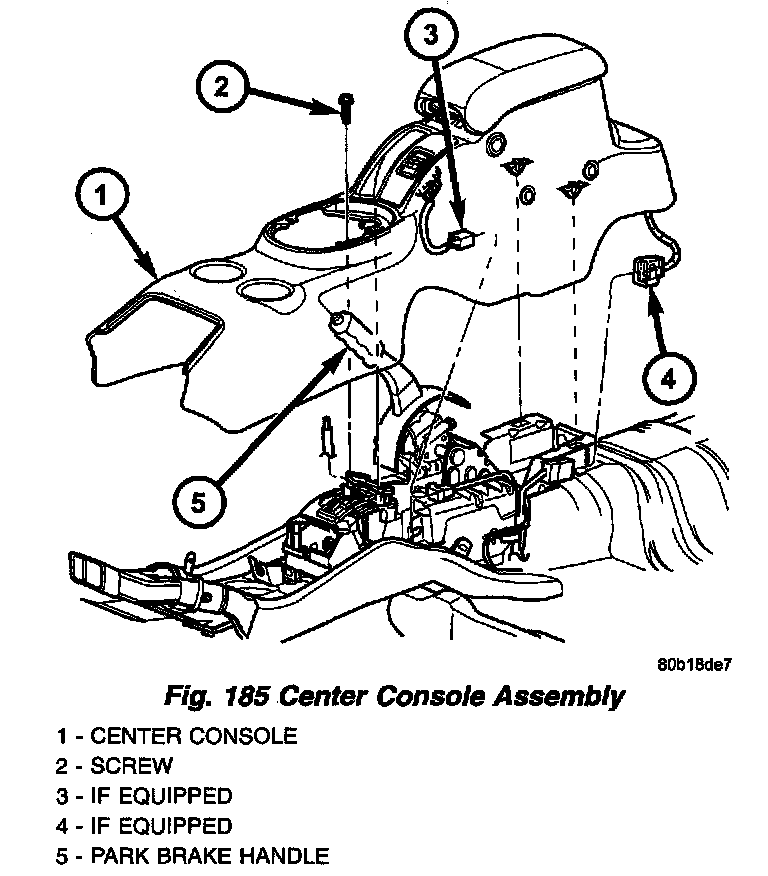 3
2
1
4
5
80b18de7
Fig. 185 Center Console Assembly
1 - CENTER CONSOLE
2 - SCREW
3 - IF EQUIPPED
4 - IF EQUIPPED
5 - PARK BRAKE HANDLE