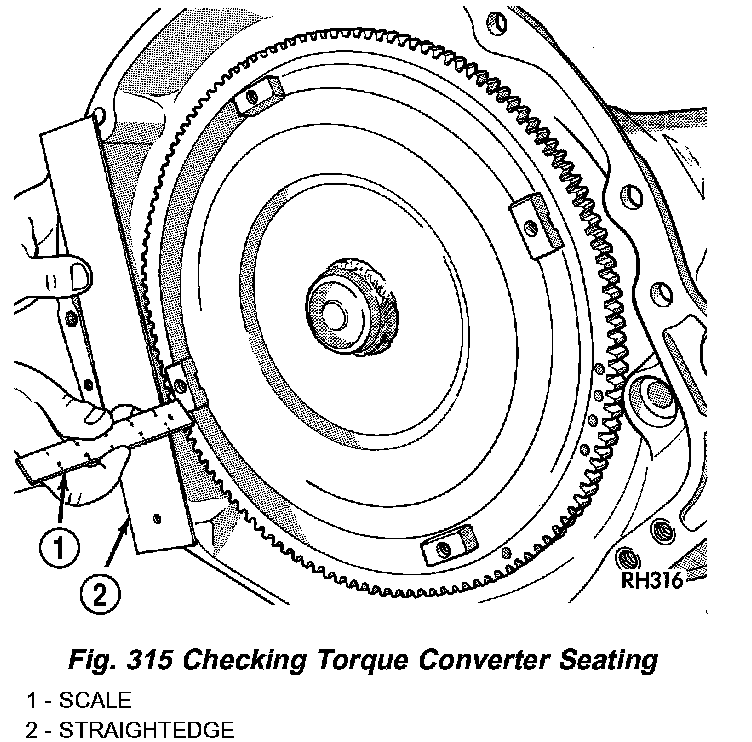 1
2
RH316

Fig. 315 Checking Torque Converter Seating

1 - SCALE
2 - STRAIGHTEDGE