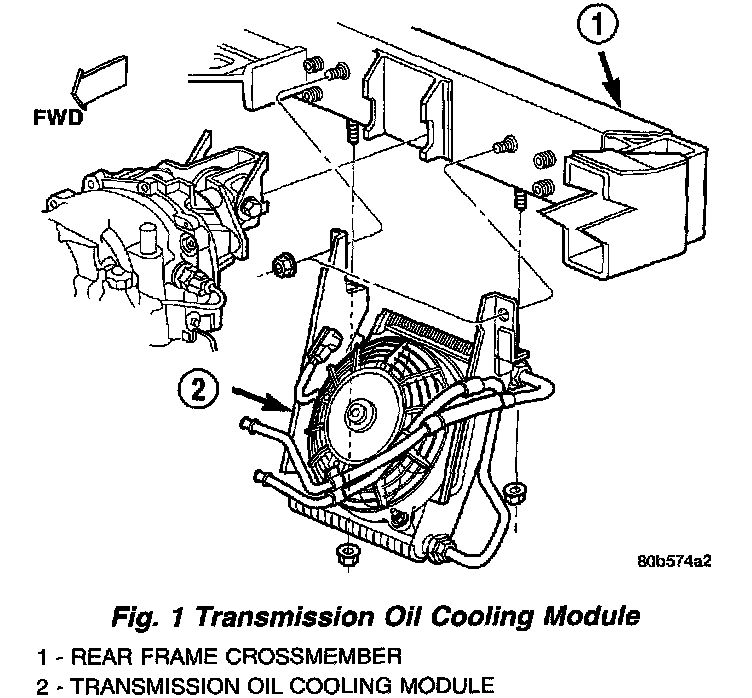 1

FWD

2

80b574a2

Fig. 1 Transmission Oil Cooling Module

1 - REAR FRAME CROSSMEMBER
2 - TRANSMISSION OIL COOLING MODULE