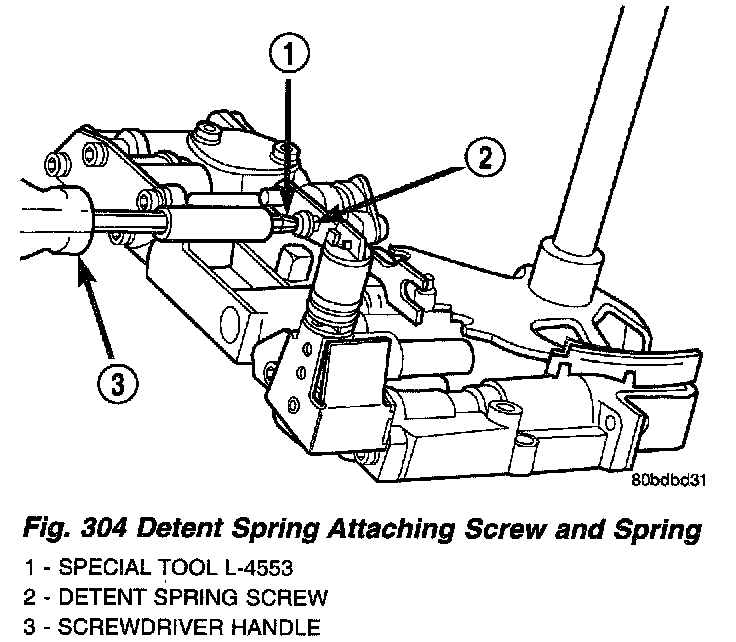 1

2

3

80bdbd31

Fig. 304 Detent Spring Attaching Screw and Spring

1 - SPECIAL TOOL L-4553
2 - DETENT SPRING SCREW
3 - SCREWDRIVER HANDLE