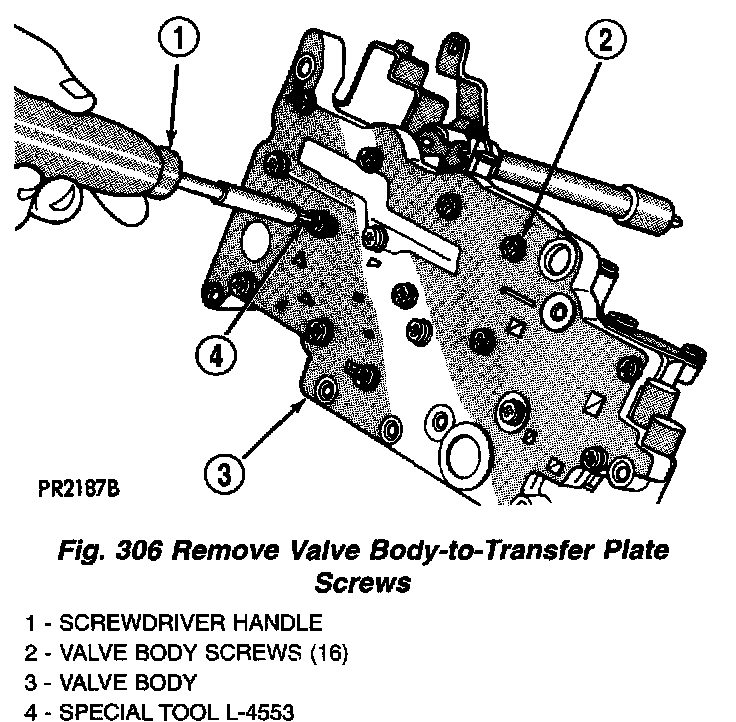 1

2

4

3

PR2187B

Fig. 306 Remove Valve Body-to-Transfer Plate Screws

1 - SCREWDRIVER HANDLE
2 - VALVE BODY SCREWS (16)
3 - VALVE BODY
4 - SPECIAL TOOL L-4553