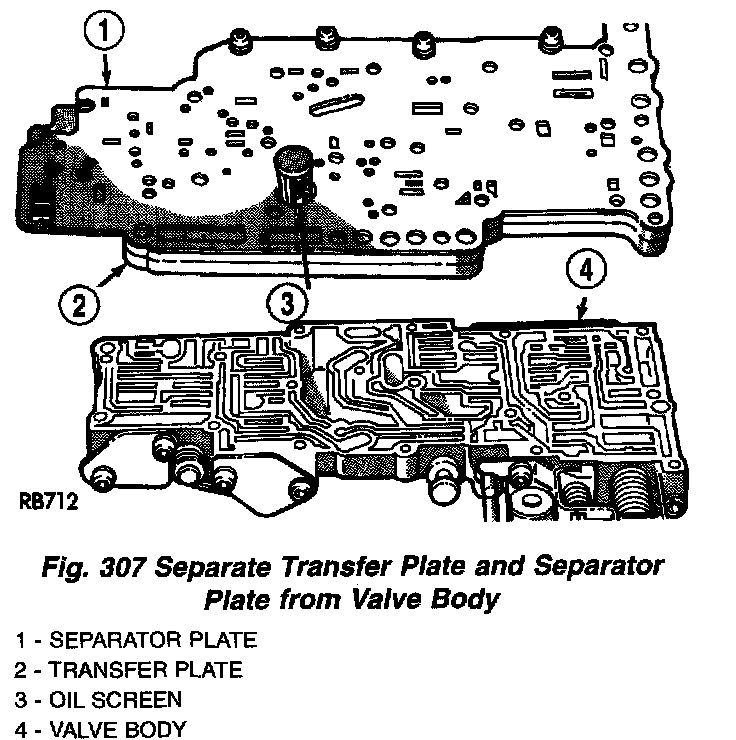 1

2

3

4

RB712

Fig. 307 Separate Transfer Plate and Separator Plate from Valve Body

1 - SEPARATOR PLATE
2 - TRANSFER PLATE
3 - OIL SCREEN
4 - VALVE BODY