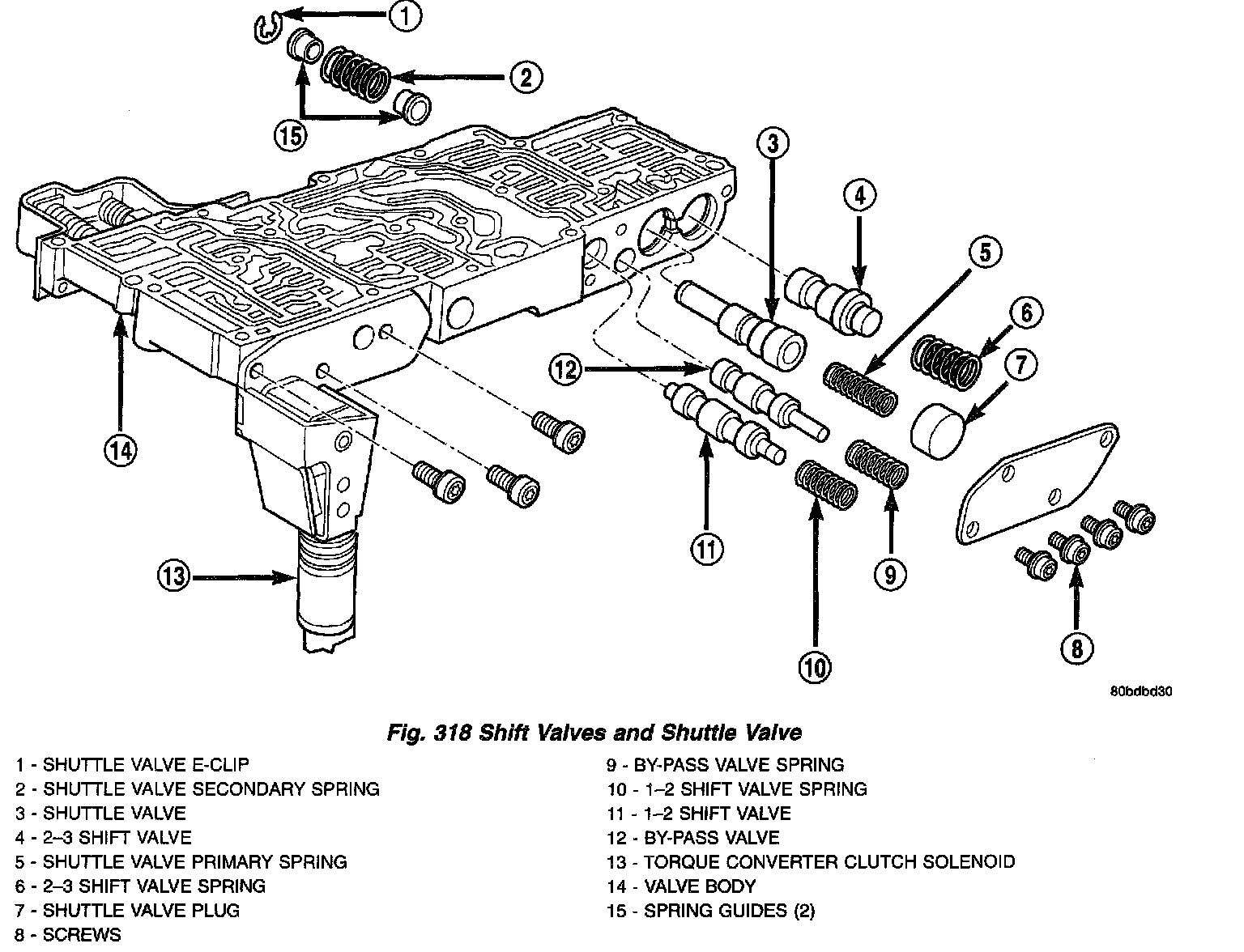 1
2
15
3
4
5
6
7
12
14
11
9
13
10
8
80bdbd30

Fig. 318 Shift Valves and Shuttle Valve

1 - SHUTTLE VALVE E-CLIP
2 - SHUTTLE VALVE SECONDARY SPRING
3 - SHUTTLE VALVE
4 - 2–3 SHIFT VALVE
5 - SHUTTLE VALVE PRIMARY SPRING
6 - 2–3 SHIFT VALVE SPRING
7 - SHUTTLE VALVE PLUG
8 - SCREWS

9 - BY-PASS VALVE SPRING
10 - 1–2 SHIFT VALVE SPRING
11 - 1–2 SHIFT VALVE
12 - BY-PASS VALVE
13 - TORQUE CONVERTER CLUTCH SOLENOID
14 - VALVE BODY
15 - SPRING GUIDES (2)