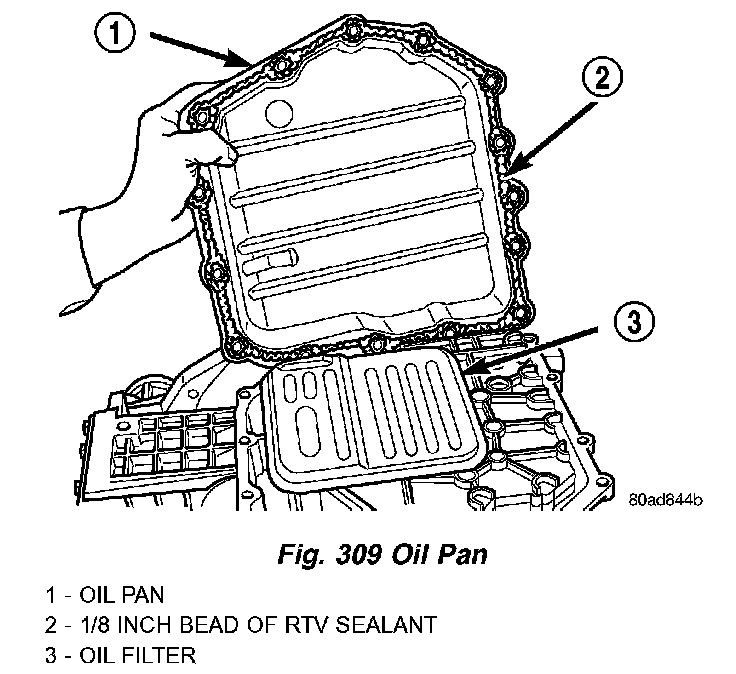 1

2

3

80ad844b

Fig. 309 Oil Pan

1 - OIL PAN
2 - 1/8 INCH BEAD OF RTV SEALANT
3 - OIL FILTER