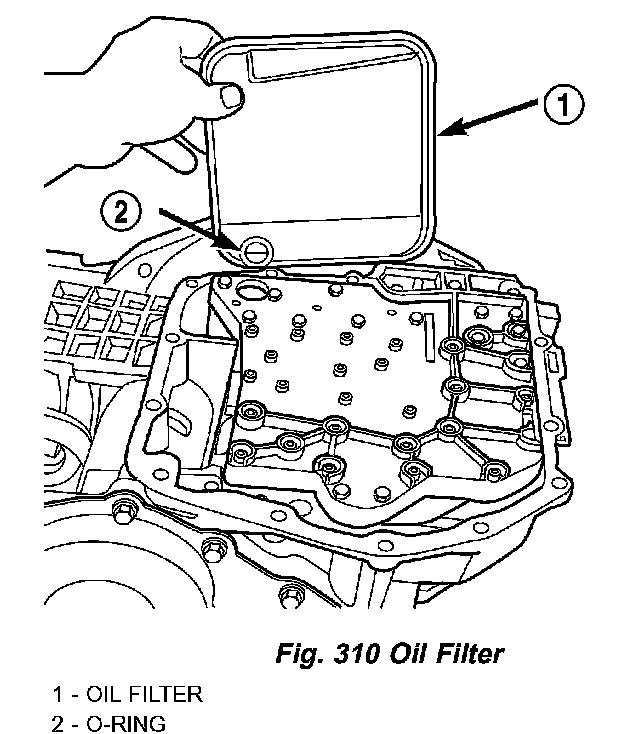 1

2

Fig. 310 Oil Filter

1 - OIL FILTER
2 - O-RING