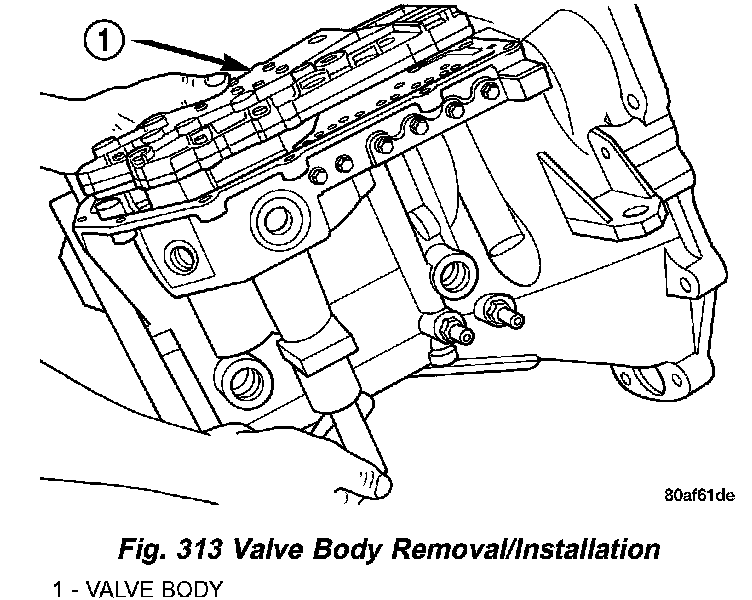 1

80af61de

Fig. 313 Valve Body Removal/Installation

1 - VALVE BODY