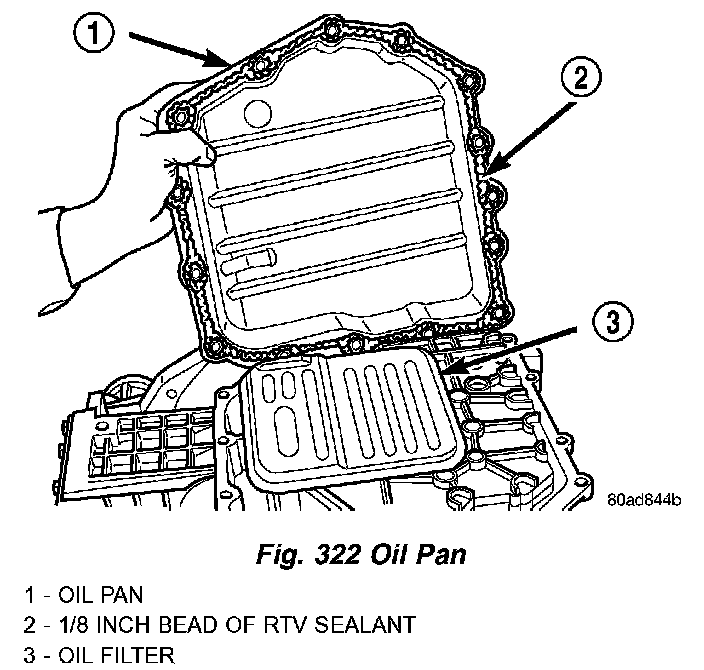 1

2

3

80ad844b

Fig. 322 Oil Pan

1 - OIL PAN
2 - 1/8 INCH BEAD OF RTV SEALANT
3 - OIL FILTER