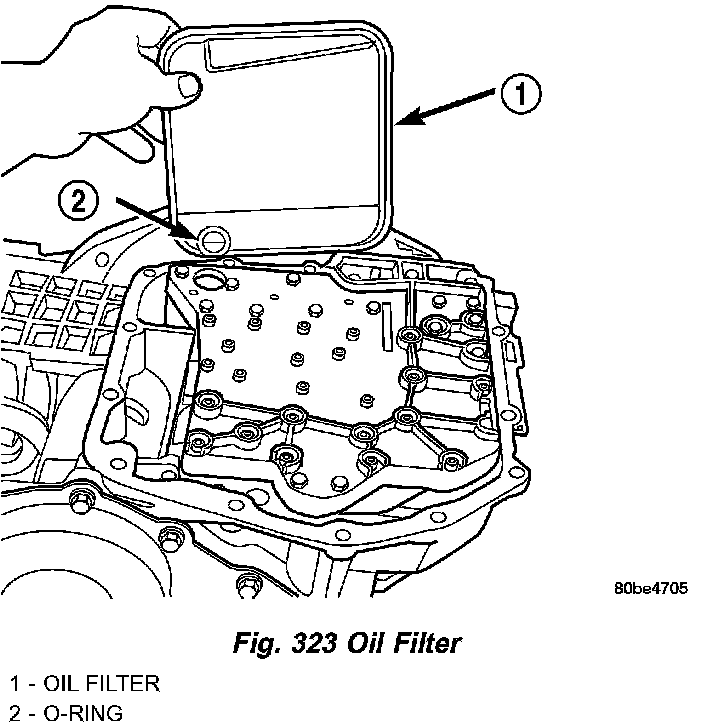 1

2

80be4705

Fig. 323 Oil Filter

1 - OIL FILTER
2 - O-RING