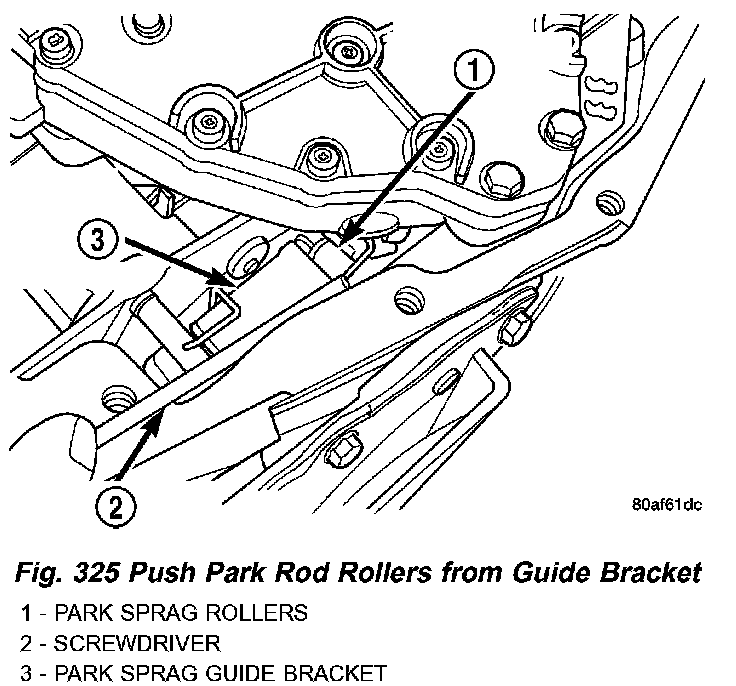 1

3

2

80af61dc

Fig. 325 Push Park Rod Rollers from Guide Bracket

1 - PARK SPRAG ROLLERS
2 - SCREWDRIVER
3 - PARK SPRAG GUIDE BRACKET