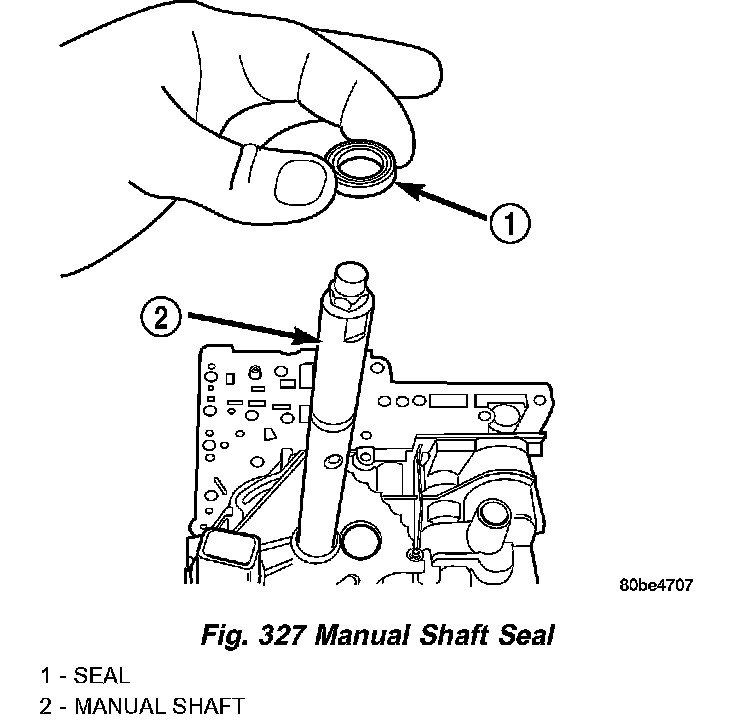 1

2

80be4707

Fig. 327 Manual Shaft Seal

1 - SEAL
2 - MANUAL SHAFT