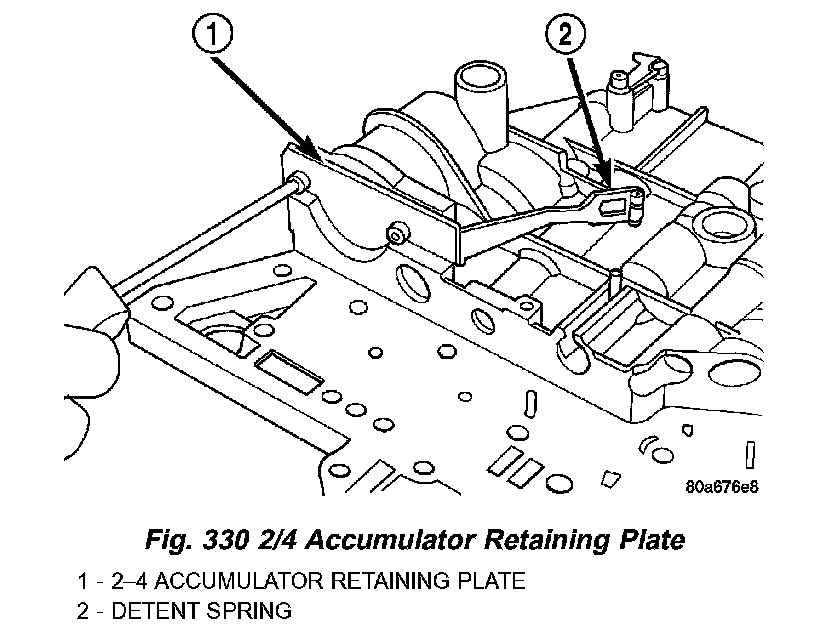 1

2

80a676e8

Fig. 330 2/4 Accumulator Retaining Plate

1 - 2–4 ACCUMULATOR RETAINING PLATE
2 - DETENT SPRING