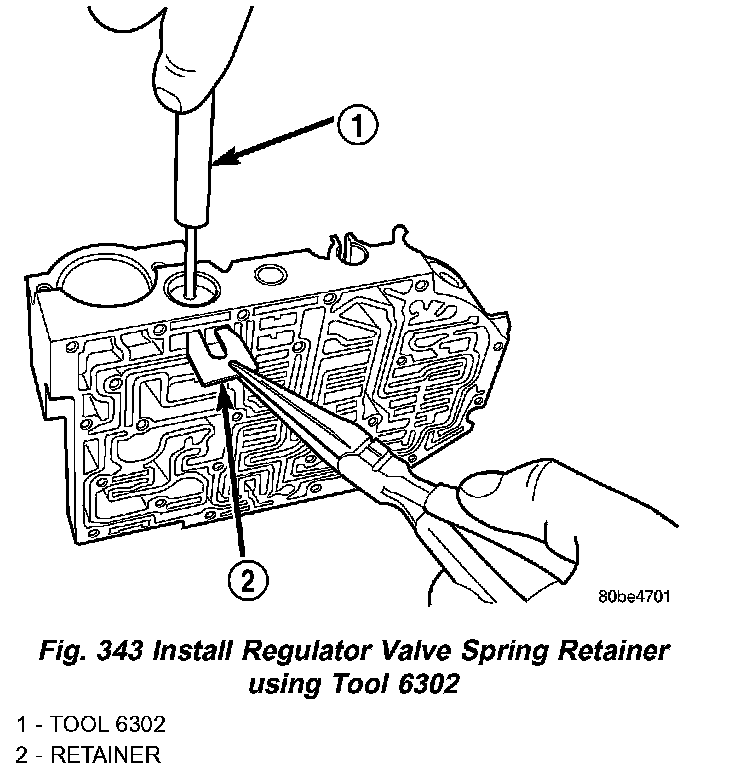 1

2

80be4701

Fig. 343 Install Regulator Valve Spring Retainer using Tool 6302

1 - TOOL 6302
2 - RETAINER