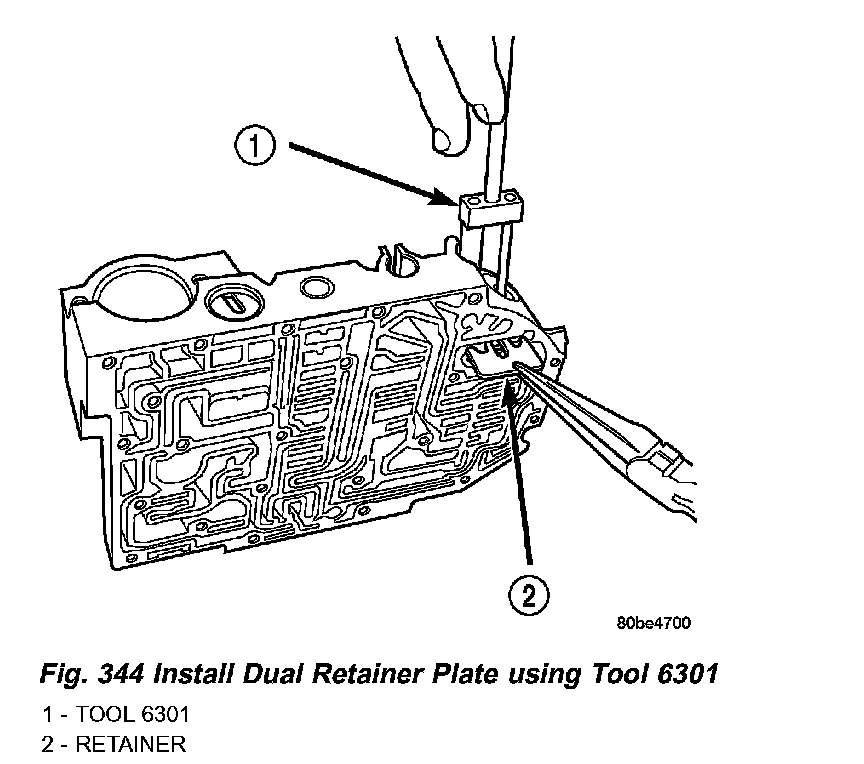 1

2

80be4700

Fig. 344 Install Dual Retainer Plate using Tool 6301

1 - TOOL 6301
2 - RETAINER