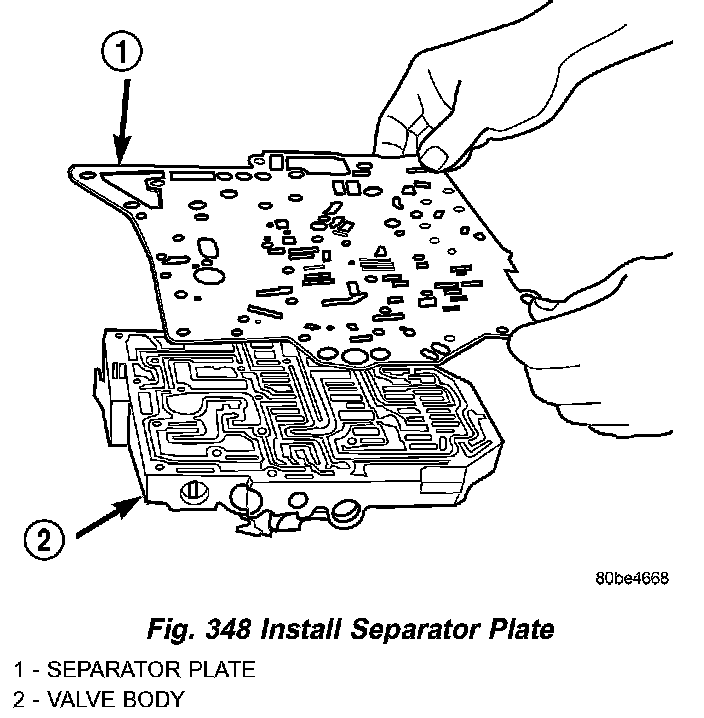 1

2

80be4668

Fig. 348 Install Separator Plate

1 - SEPARATOR PLATE
2 - VALVE BODY