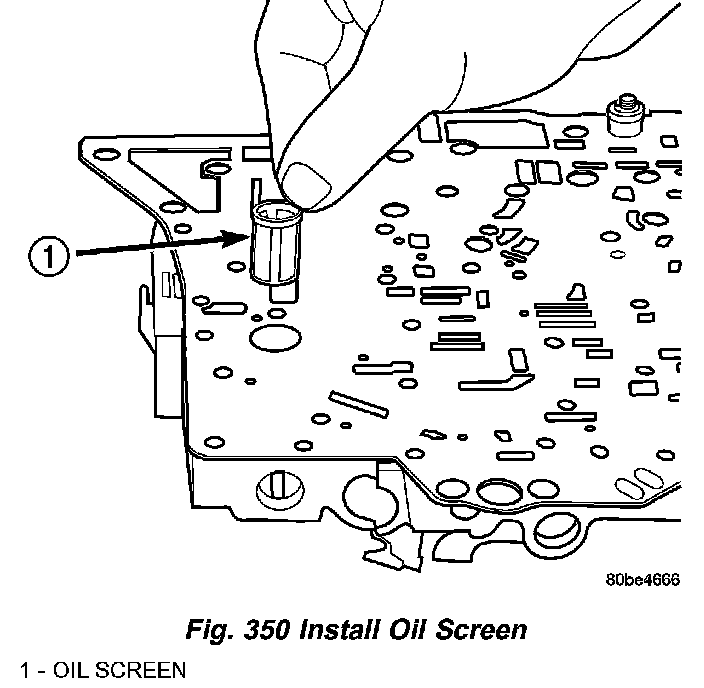 1

80be4666

Fig. 350 Install Oil Screen

1 - OIL SCREEN