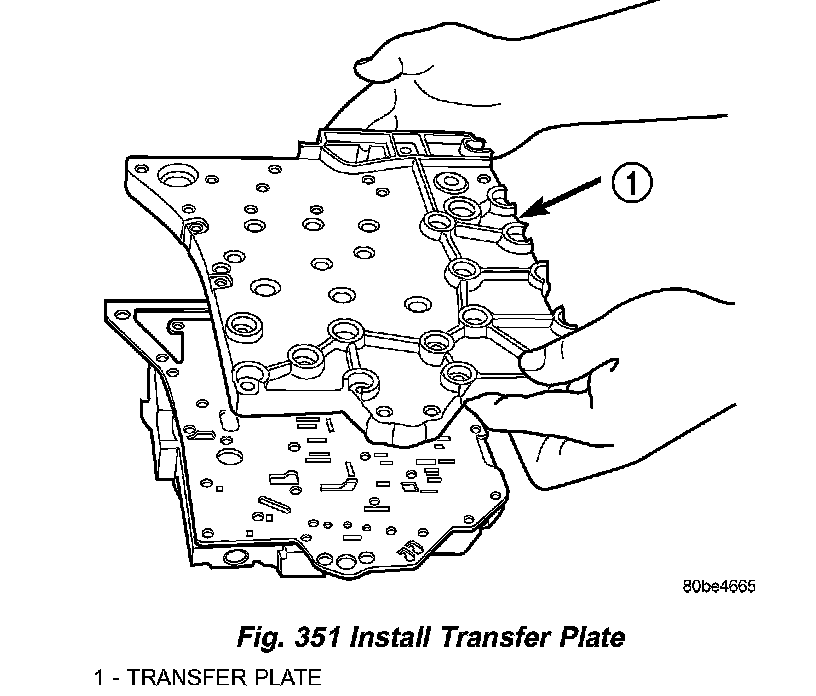 1

80be4665

Fig. 351 Install Transfer Plate

1 - TRANSFER PLATE