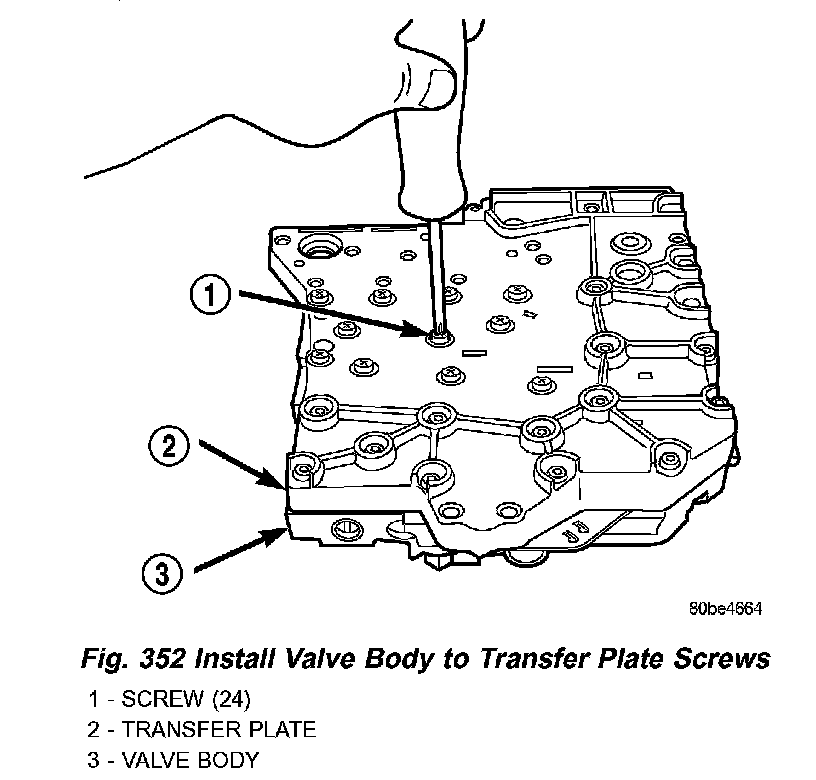 1

2

3

80be4664

Fig. 352 Install Valve Body to Transfer Plate Screws

1 - SCREW (24)
2 - TRANSFER PLATE
3 - VALVE BODY