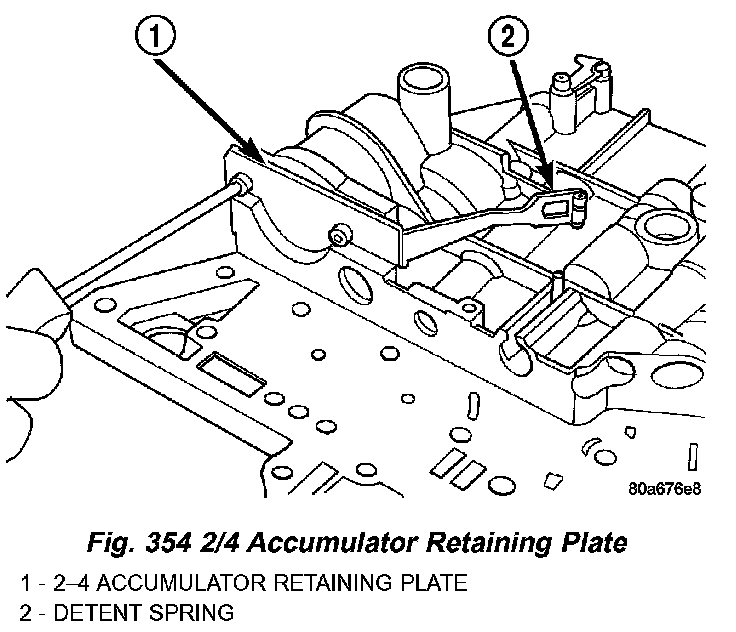 1

2

80a676e8

Fig. 354 2/4 Accumulator Retaining Plate

1 - 2–4 ACCUMULATOR RETAINING PLATE
2 - DETENT SPRING