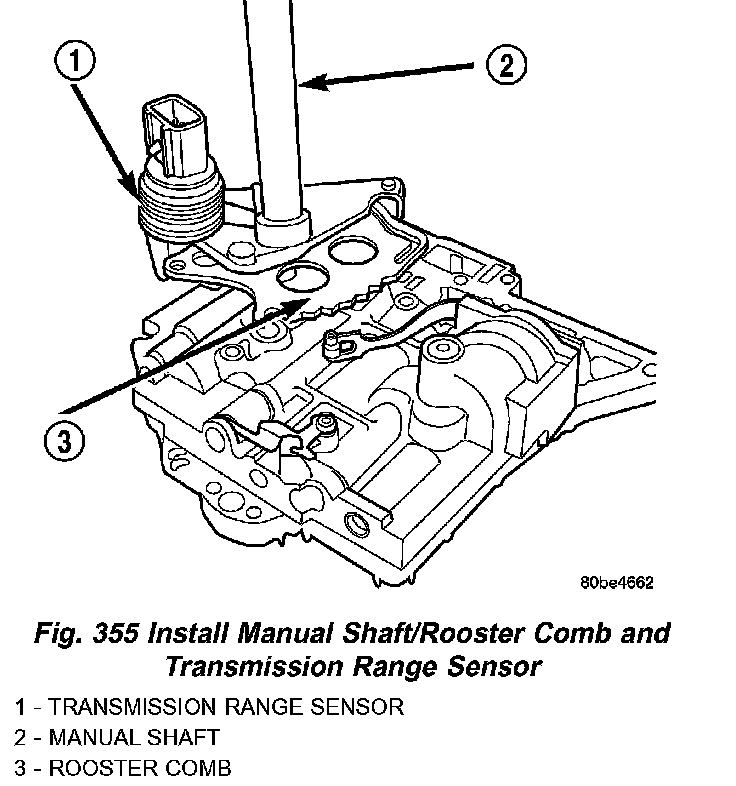 1

2

3

80be4662

Fig. 355 Install Manual Shaft/Rooster Comb and Transmission Range Sensor

1 - TRANSMISSION RANGE SENSOR
2 - MANUAL SHAFT
3 - ROOSTER COMB