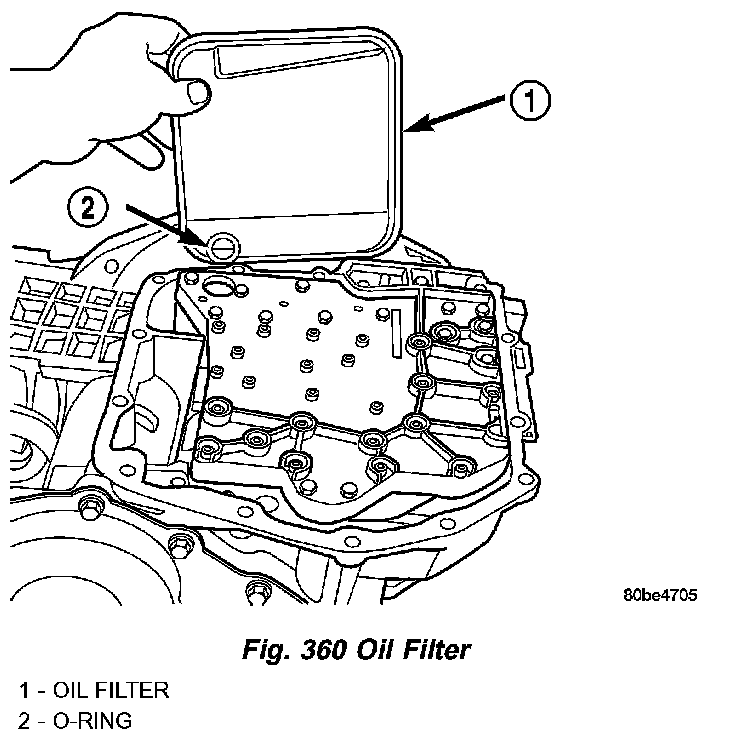 1

2

80be4705

Fig. 360 Oil Filter

1 - OIL FILTER
2 - O-RING