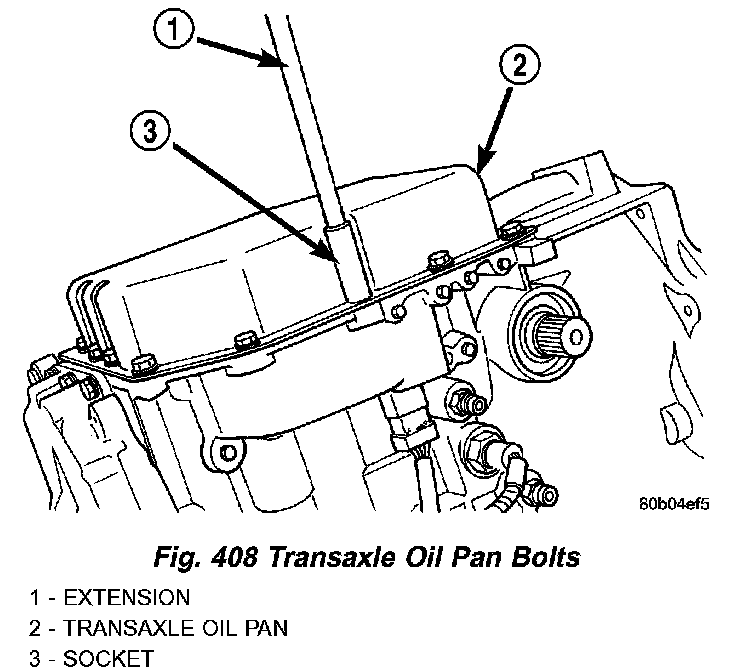 1

2

3

80b04ef5

Fig. 408 Transaxle Oil Pan Bolts

1 - EXTENSION
2 - TRANSAXLE OIL PAN
3 - SOCKET