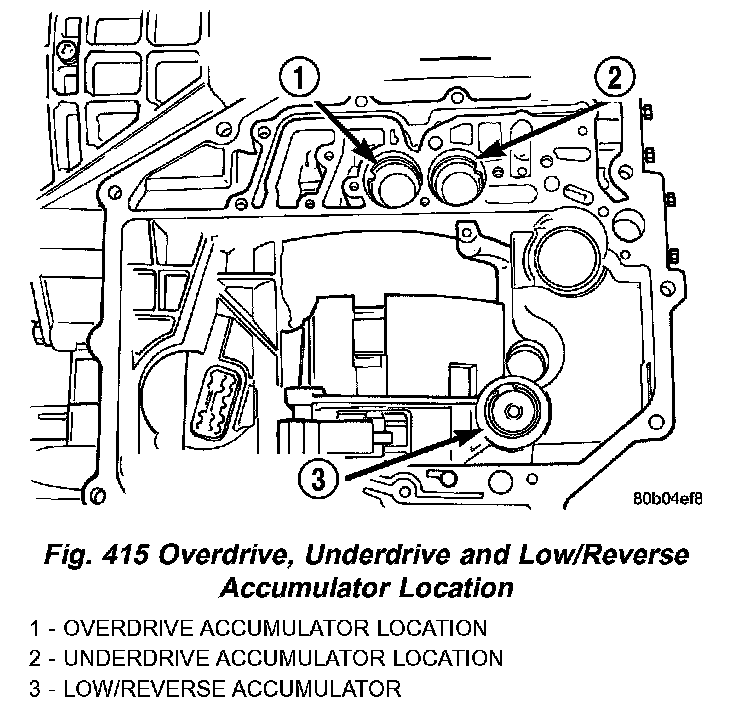 1
2
3
80b04ef8

Fig. 415 Overdrive, Underdrive and Low/Reverse Accumulator Location

1 - OVERDRIVE ACCUMULATOR LOCATION
2 - UNDERDRIVE ACCUMULATOR LOCATION
3 - LOW/REVERSE ACCUMULATOR