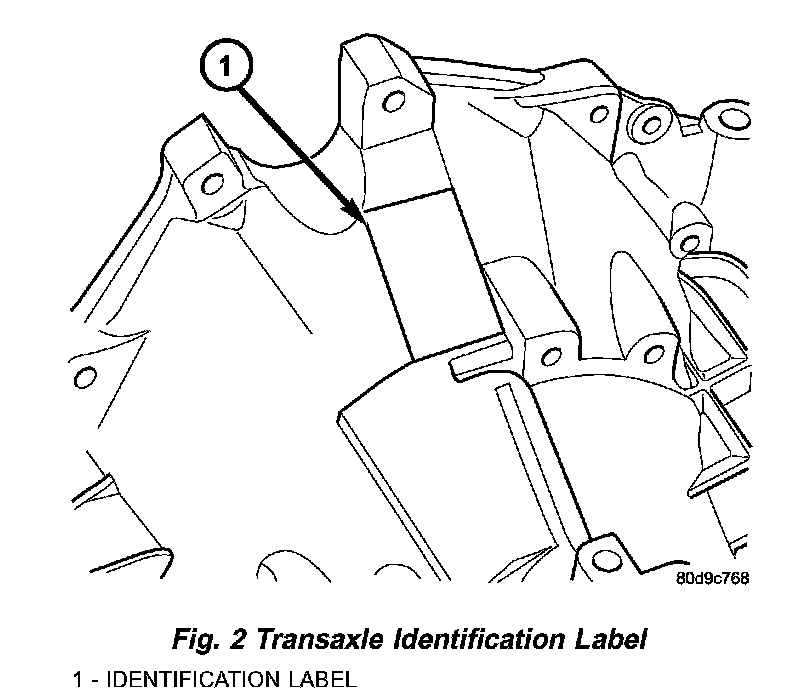 1

80d9c768

Fig. 2 Transaxle Identification Label

1 - IDENTIFICATION LABEL