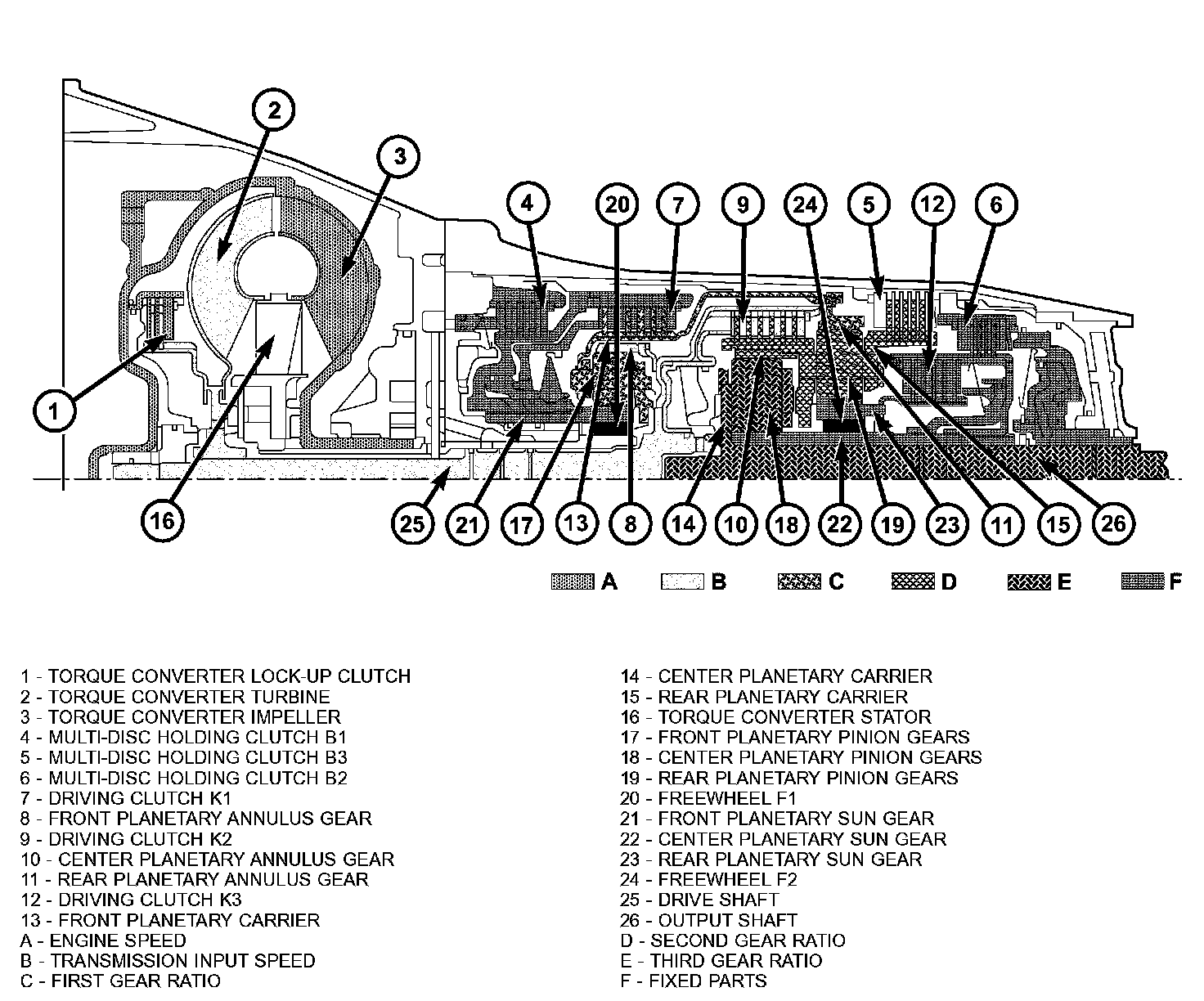 2
3
4
20
7
9
24
5
12
6
1
16
25
21
17
13
8
14
10
18
22
19
23
11
15
26

A B C D E F

1 - TORQUE CONVERTER LOCK-UP CLUTCH
2 - TORQUE CONVERTER TURBINE
3 - TORQUE CONVERTER IMPELLER
4 - MULTI-DISC HOLDING CLUTCH B1
5 - MULTI-DISC HOLDING CLUTCH B3
6 - MULTI-DISC HOLDING CLUTCH B2
7 - DRIVING CLUTCH K1
8 - FRONT PLANETARY ANNULUS GEAR
9 - DRIVING CLUTCH K2
10 - CENTER PLANETARY ANNULUS GEAR
11 - REAR PLANETARY ANNULUS GEAR
12 - DRIVING CLUTCH K3
13 - FRONT PLANETARY CARRIER
A - ENGINE SPEED
B - TRANSMISSION INPUT SPEED
C - FIRST GEAR RATIO

14 - CENTER PLANETARY CARRIER
15 - REAR PLANETARY CARRIER
16 - TORQUE CONVERTER STATOR
17 - FRONT PLANETARY PINION GEARS
18 - CENTER PLANETARY PINION GEARS
19 - REAR PLANETARY PINION GEARS
20 - FREEWHEEL F1
21 - FRONT PLANETARY SUN GEAR
22 - CENTER PLANETARY SUN GEAR
23 - REAR PLANETARY SUN GEAR
24 - FREEWHEEL F2
25 - DRIVE SHAFT
26 - OUTPUT SHAFT
D - SECOND GEAR RATIO
E - THIRD GEAR RATIO
F - FIXED PARTS