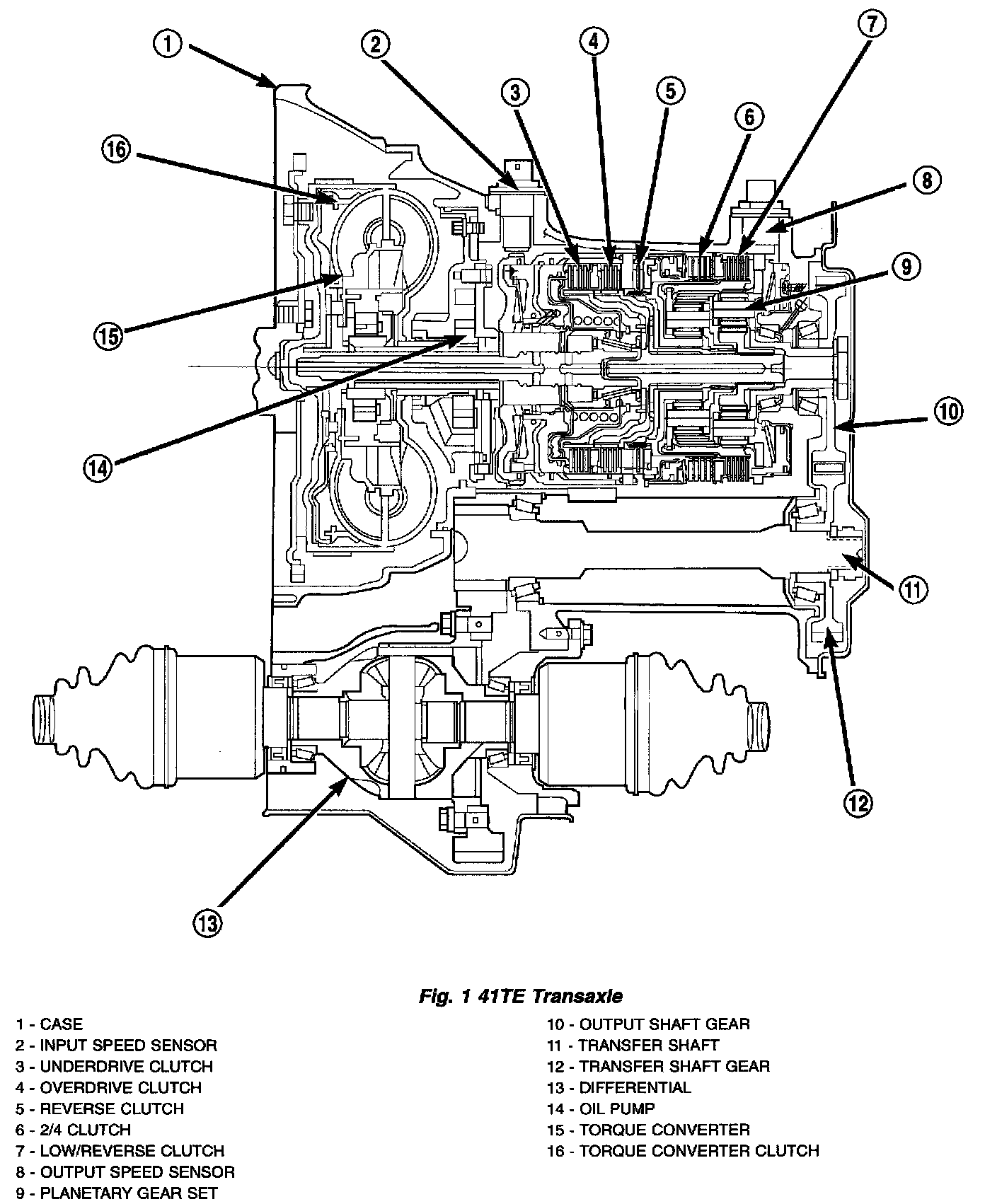 1
2
3
4
5
6
7
8
9
10
11
12
13
14
15
16

Fig. 1 41TE Transaxle

1 - CASE
2 - INPUT SPEED SENSOR
3 - UNDERDRIVE CLUTCH
4 - OVERDRIVE CLUTCH
5 - REVERSE CLUTCH
6 - 2/4 CLUTCH
7 - LOW/REVERSE CLUTCH
8 - OUTPUT SPEED SENSOR
9 - PLANETARY GEAR SET

10 - OUTPUT SHAFT GEAR
11 - TRANSFER SHAFT
12 - TRANSFER SHAFT GEAR
13 - DIFFERENTIAL
14 - OIL PUMP
15 - TORQUE CONVERTER
16 - TORQUE CONVERTER CLUTCH