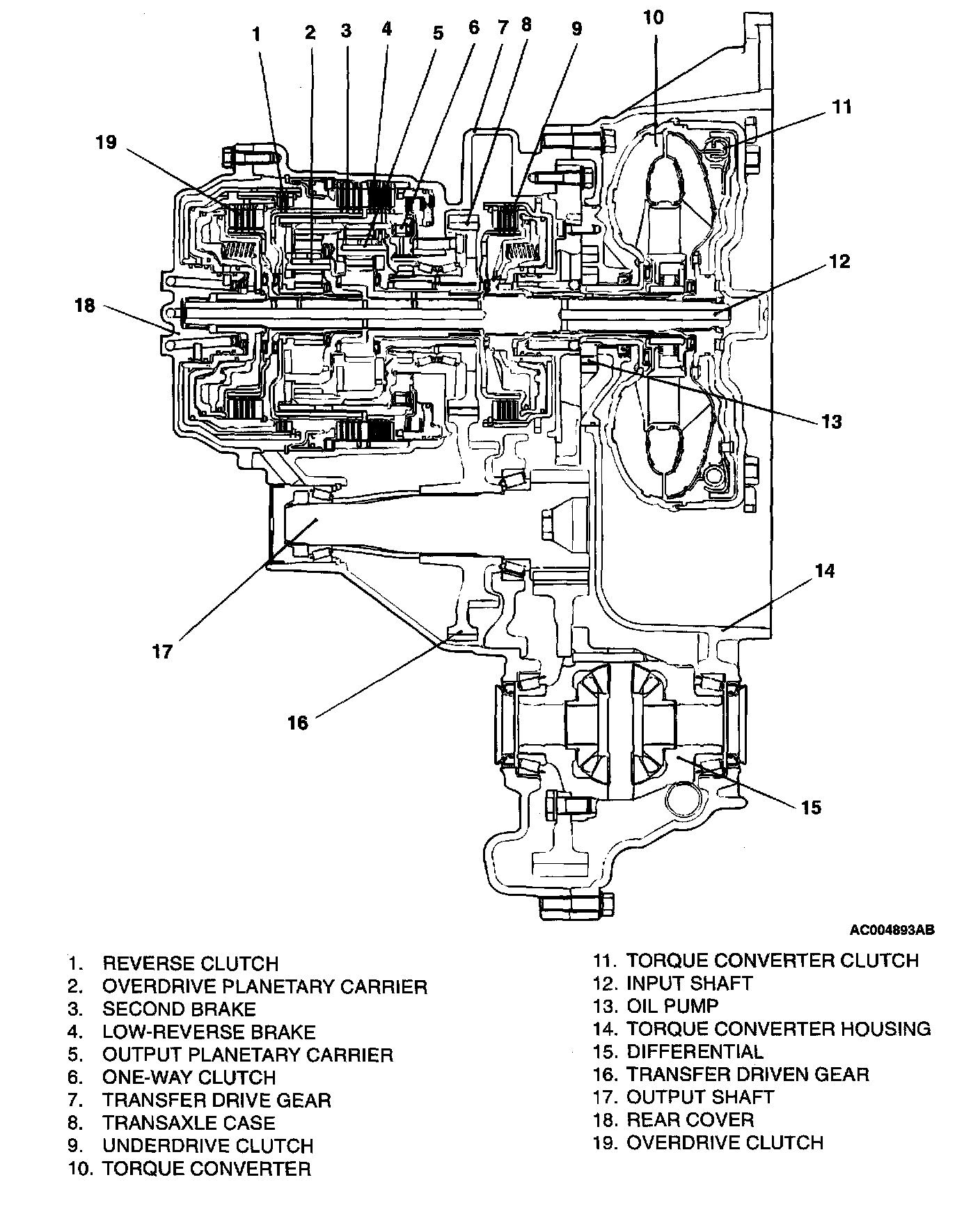 1 2 3 4 5 6 7 8 9 10

11

19

12

18

13

14

17

16

15

AC004893AB

1. REVERSE CLUTCH
2. OVERDRIVE PLANETARY CARRIER
3. SECOND BRAKE
4. LOW-REVERSE BRAKE
5. OUTPUT PLANETARY CARRIER
6. ONE-WAY CLUTCH
7. TRANSFER DRIVE GEAR
8. TRANSAXLE CASE
9. UNDERDRIVE CLUTCH
10. TORQUE CONVERTER

11. TORQUE CONVERTER CLUTCH
12. INPUT SHAFT
13. OIL PUMP
14. TORQUE CONVERTER HOUSING
15. DIFFERENTIAL
16. TRANSFER DRIVEN GEAR
17. OUTPUT SHAFT
18. REAR COVER
19. OVERDRIVE CLUTCH