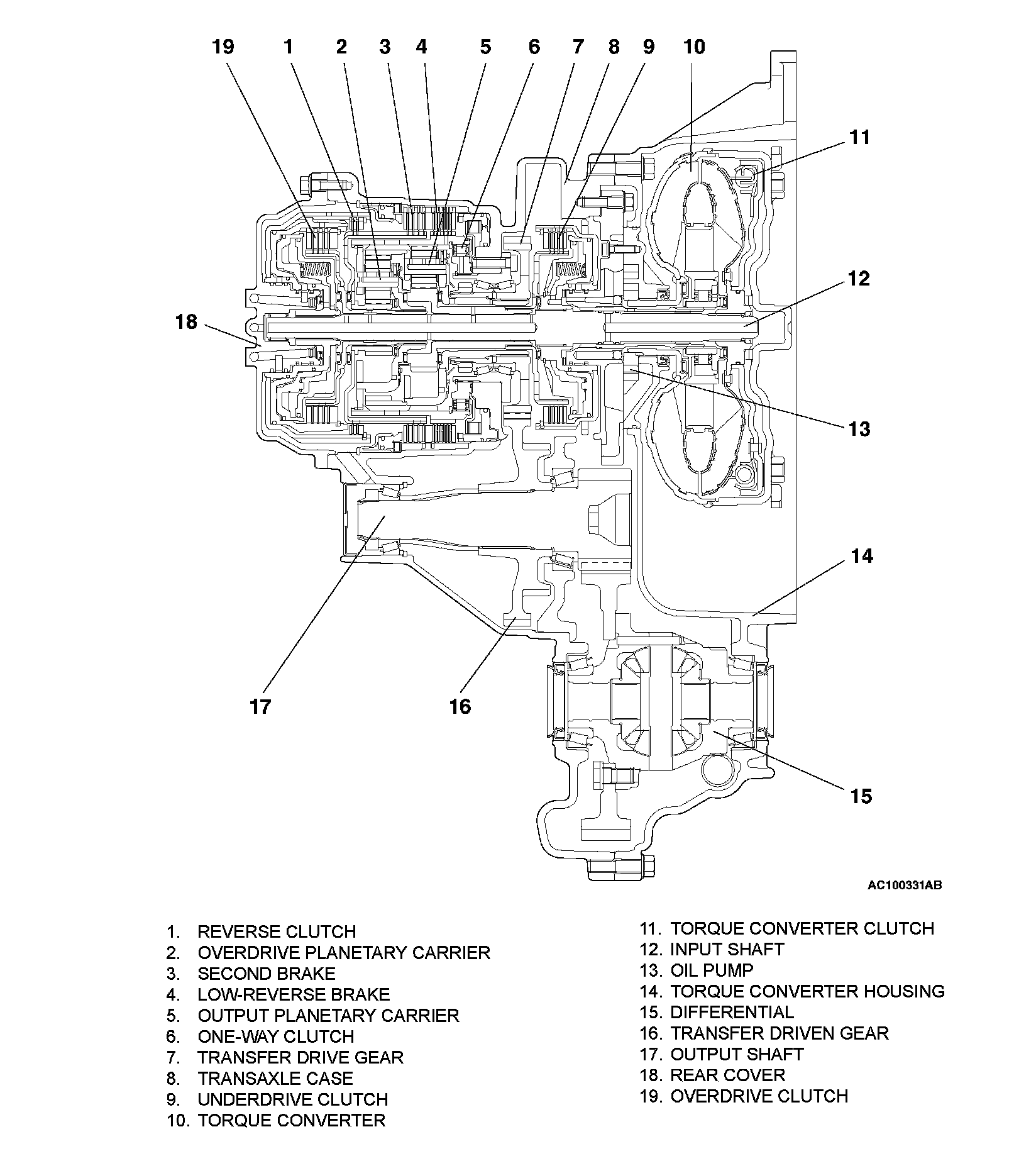 19 1 2 3 4 5 6 7 8 9 10

11

12

18

13

14

17

16

15

AC100331AB

1. REVERSE CLUTCH
2. OVERDRIVE PLANETARY CARRIER
3. SECOND BRAKE
4. LOW-REVERSE BRAKE
5. OUTPUT PLANETARY CARRIER
6. ONE-WAY CLUTCH
7. TRANSFER DRIVE GEAR
8. TRANSAXLE CASE
9. UNDERDRIVE CLUTCH
10. TORQUE CONVERTER

11. TORQUE CONVERTER CLUTCH
12. INPUT SHAFT
13. OIL PUMP
14. TORQUE CONVERTER HOUSING
15. DIFFERENTIAL
16. TRANSFER DRIVEN GEAR
17. OUTPUT SHAFT
18. REAR COVER
19. OVERDRIVE CLUTCH