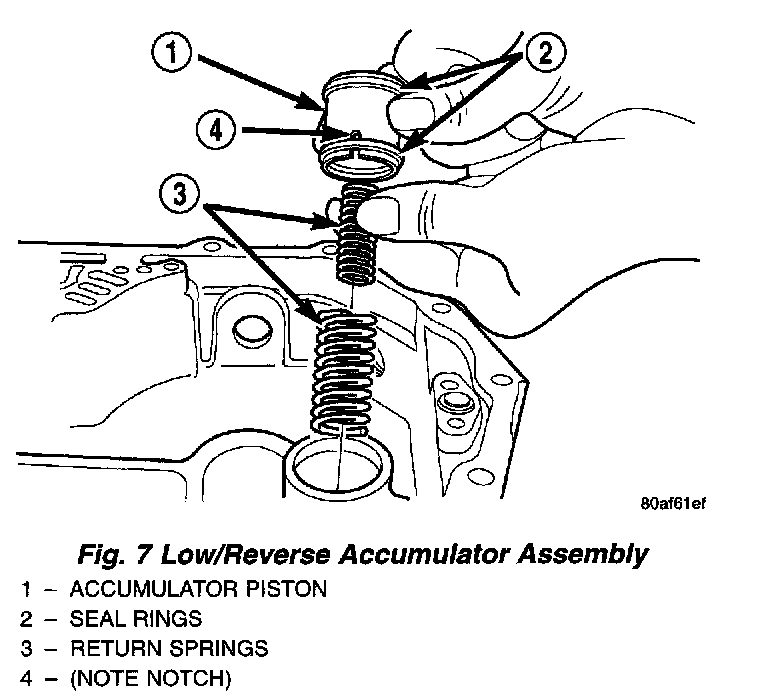 1
2
4
3

80af61ef

Fig. 7 Low/Reverse Accumulator Assembly
1 – ACCUMULATOR PISTON
2 – SEAL RINGS
3 – RETURN SPRINGS
4 – (NOTE NOTCH)