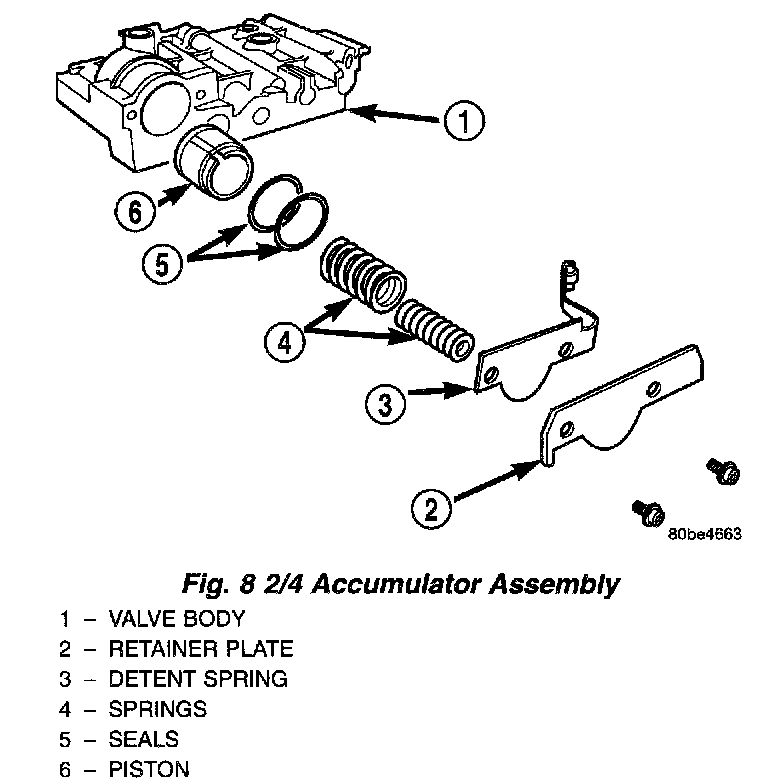 1
6
5
4
3
2
80be4663

Fig. 8 2/4 Accumulator Assembly

1 – VALVE BODY
2 – RETAINER PLATE
3 – DETENT SPRING
4 – SPRINGS
5 – SEALS
6 – PISTON