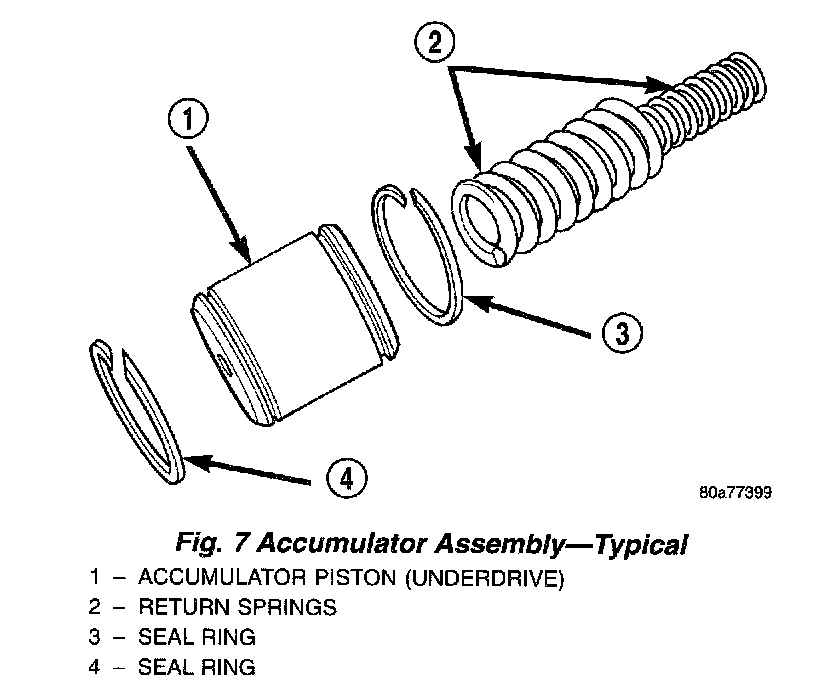 2

1

3

4

80a77399

Fig. 7 Accumulator Assembly—Typical

1 – ACCUMULATOR PISTON (UNDERDRIVE)
2 – RETURN SPRINGS
3 – SEAL RING
4 – SEAL RING