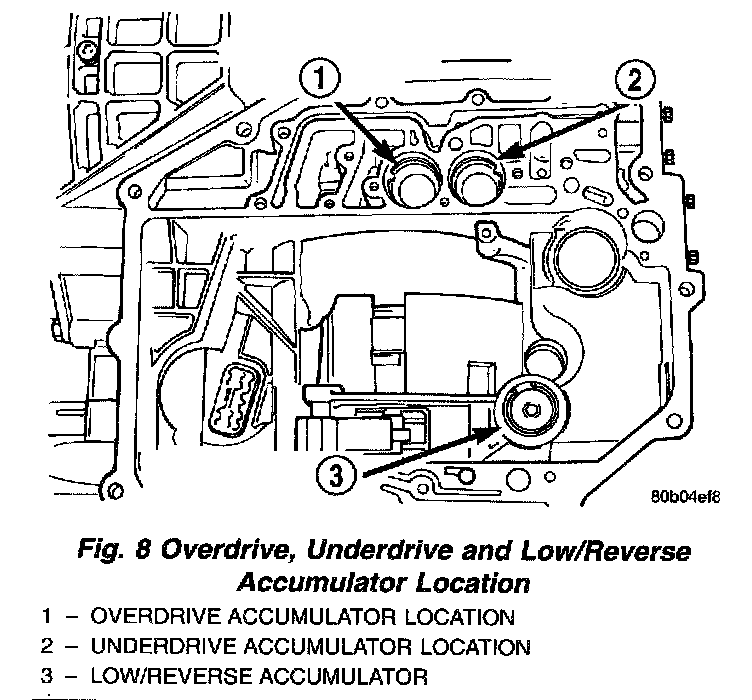 1

2

3

80b04ef8

Fig. 8 Overdrive, Underdrive and Low/Reverse Accumulator Location

1 – OVERDRIVE ACCUMULATOR LOCATION
2 – UNDERDRIVE ACCUMULATOR LOCATION
3 – LOW/REVERSE ACCUMULATOR