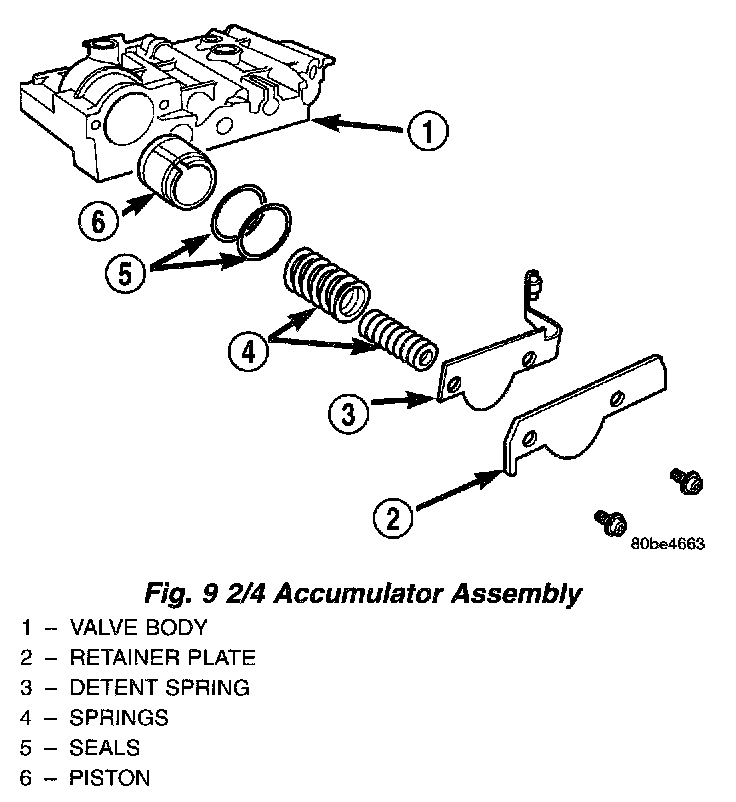 1

6

5

4

3

2

80be4663

Fig. 9 2/4 Accumulator Assembly

1 – VALVE BODY
2 – RETAINER PLATE
3 – DETENT SPRING
4 – SPRINGS
5 – SEALS
6 – PISTON