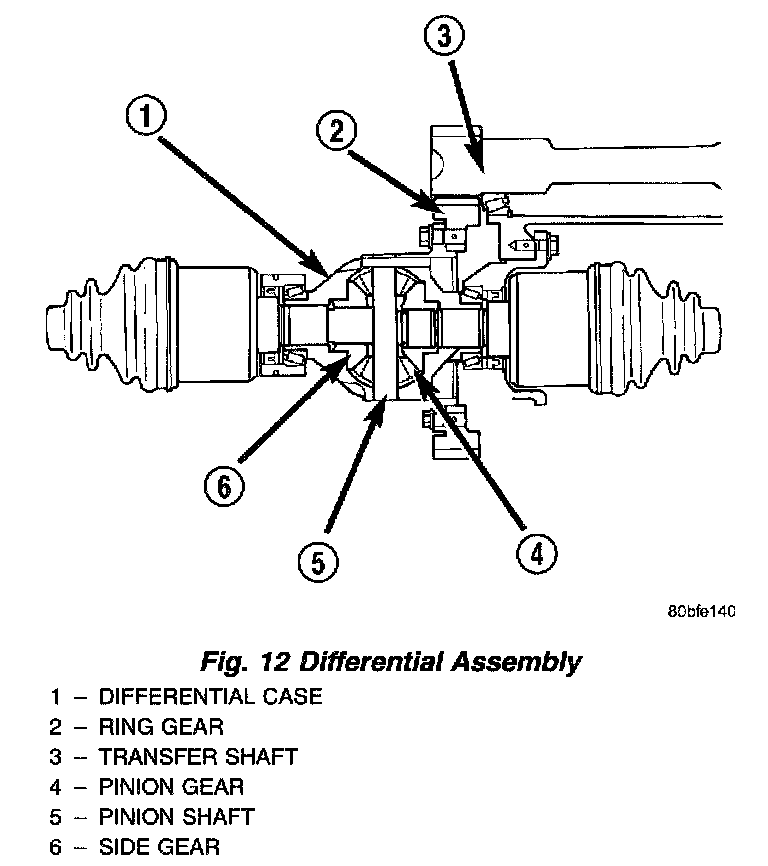 3
1
2
6
5
4

80bfe140

Fig. 12 Differential Assembly

1 – DIFFERENTIAL CASE
2 – RING GEAR
3 – TRANSFER SHAFT
4 – PINION GEAR
5 – PINION SHAFT
6 – SIDE GEAR