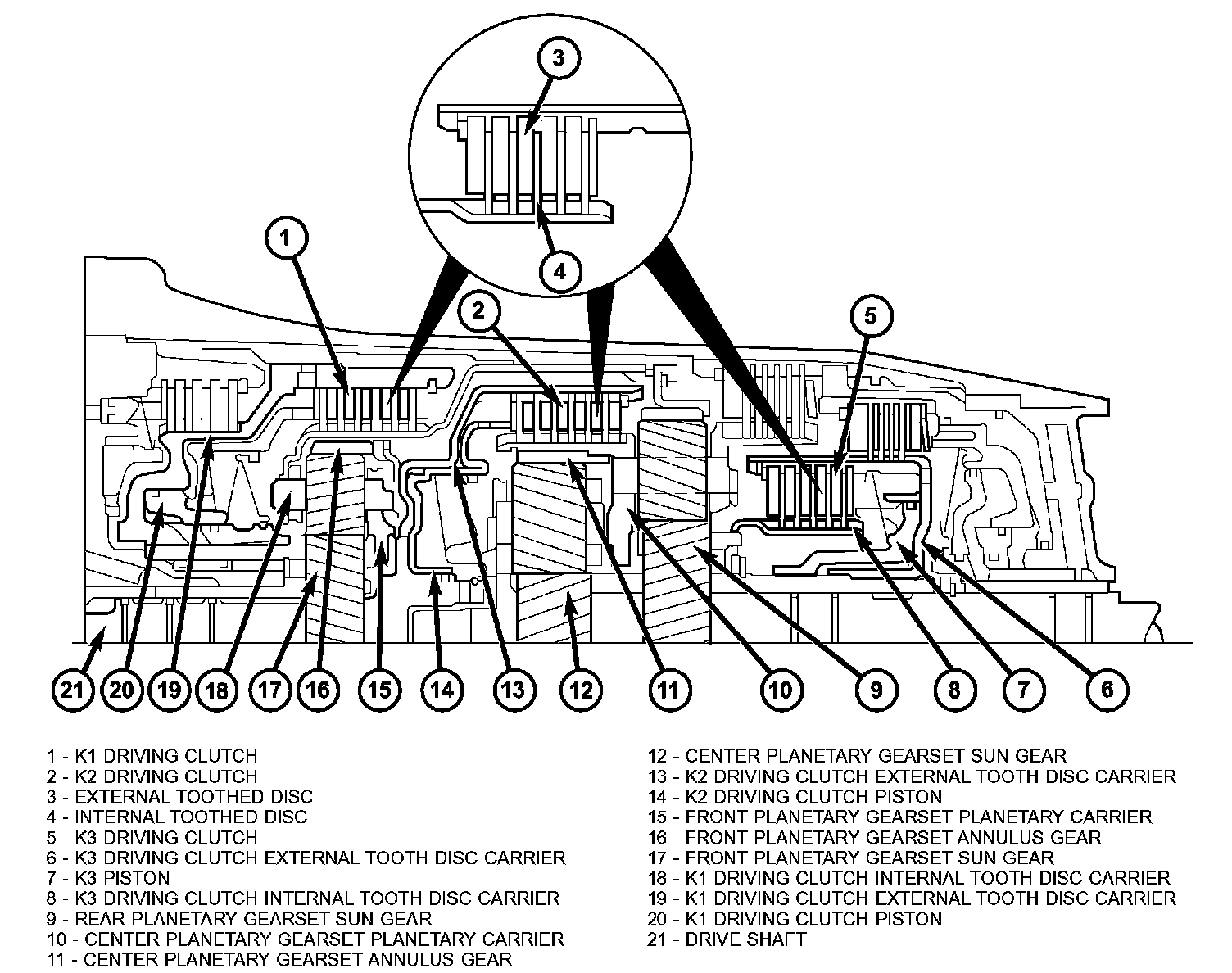 3

4

1

2

5

21 20 19 18 17 16 15 14 13 12 11 10 9 8 7 6

1 - K1 DRIVING CLUTCH
2 - K2 DRIVING CLUTCH
3 - EXTERNAL TOOTHED DISC
4 - INTERNAL TOOTHED DISC
5 - K3 DRIVING CLUTCH
6 - K3 DRIVING CLUTCH EXTERNAL TOOTH DISC CARRIER
7 - K3 PISTON
8 - K3 DRIVING CLUTCH INTERNAL TOOTH DISC CARRIER
9 - REAR PLANETARY GEARSET SUN GEAR
10 - CENTER PLANETARY GEARSET PLANETARY CARRIER
11 - CENTER PLANETARY GEARSET ANNULUS GEAR

12 - CENTER PLANETARY GEARSET SUN GEAR
13 - K2 DRIVING CLUTCH EXTERNAL TOOTH DISC CARRIER
14 - K2 DRIVING CLUTCH PISTON
15 - FRONT PLANETARY GEARSET PLANETARY CARRIER
16 - FRONT PLANETARY GEARSET ANNULUS GEAR
17 - FRONT PLANETARY GEARSET SUN GEAR
18 - K1 DRIVING CLUTCH INTERNAL TOOTH DISC CARRIER
19 - K1 DRIVING CLUTCH EXTERNAL TOOTH DISC CARRIER
20 - K1 DRIVING CLUTCH PISTON
21 - DRIVE SHAFT