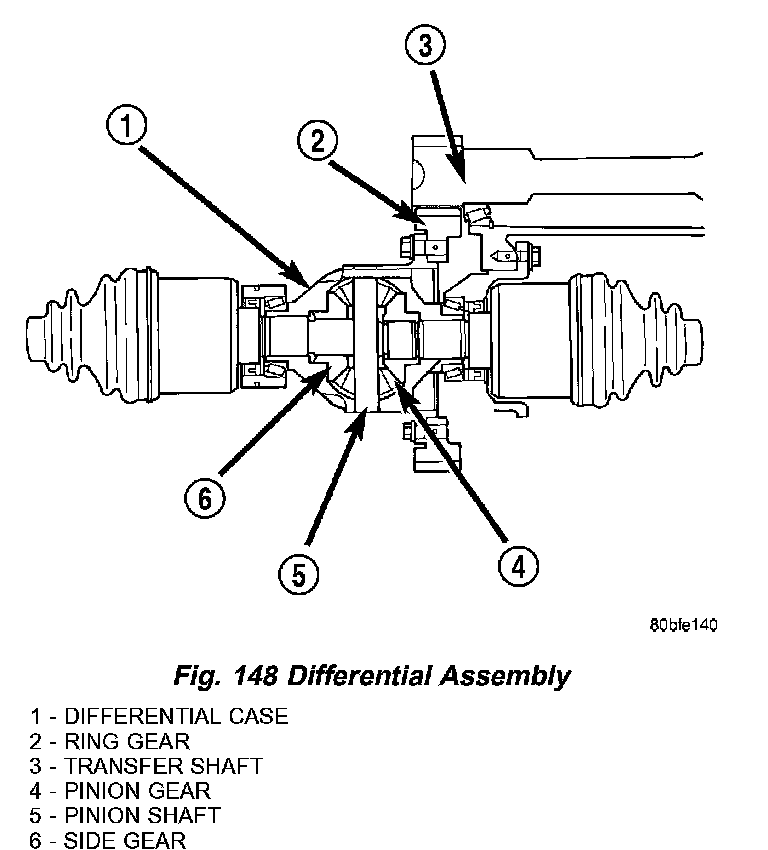 3

1

2

6

5

4

80bfe140

Fig. 148 Differential Assembly

1 - DIFFERENTIAL CASE
2 - RING GEAR
3 - TRANSFER SHAFT
4 - PINION GEAR
5 - PINION SHAFT
6 - SIDE GEAR