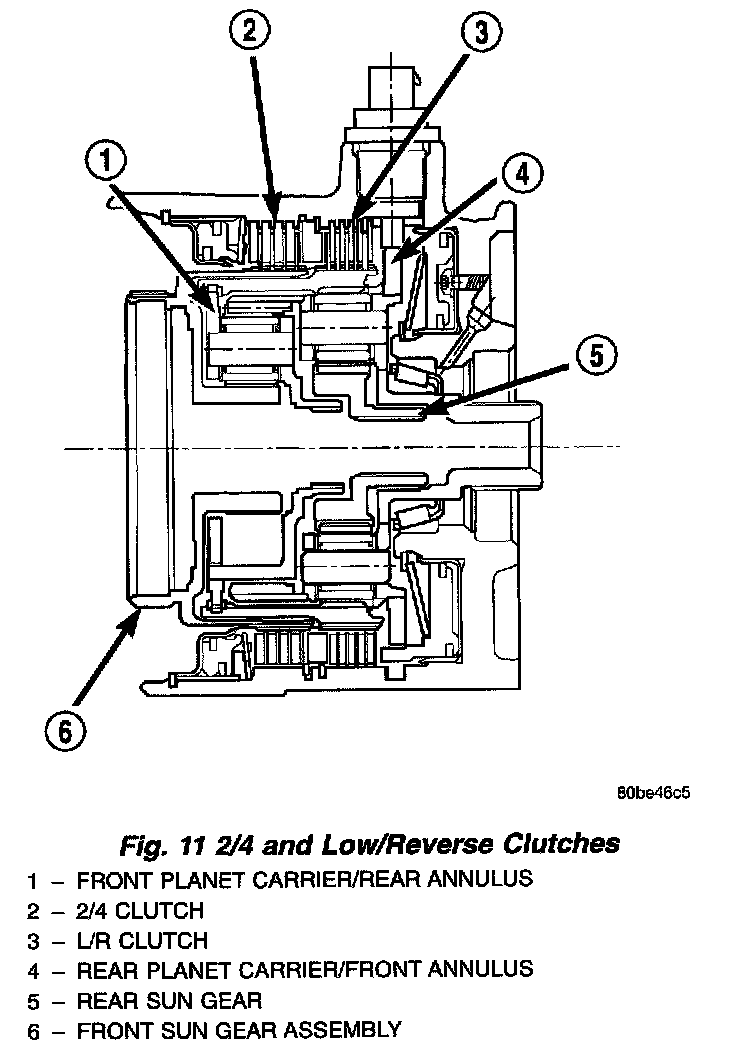 2
3
1
4
5
6

80be46c5

Fig. 11 2/4 and Low/Reverse Clutches

1 – FRONT PLANET CARRIER/REAR ANNULUS
2 – 2/4 CLUTCH
3 – L/R CLUTCH
4 – REAR PLANET CARRIER/FRONT ANNULUS
5 – REAR SUN GEAR
6 – FRONT SUN GEAR ASSEMBLY