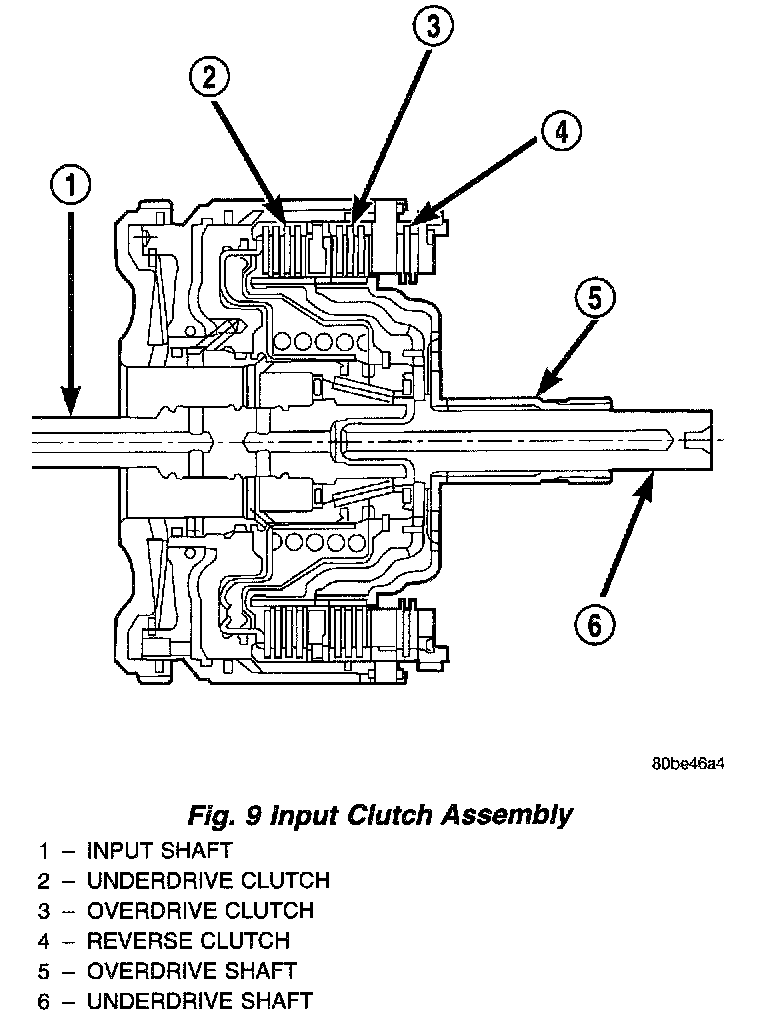 1
2
3
4
5
6

80be46a4

Fig. 9 Input Clutch Assembly

1 – INPUT SHAFT
2 – UNDERDRIVE CLUTCH
3 – OVERDRIVE CLUTCH
4 – REVERSE CLUTCH
5 – OVERDRIVE SHAFT
6 – UNDERDRIVE SHAFT