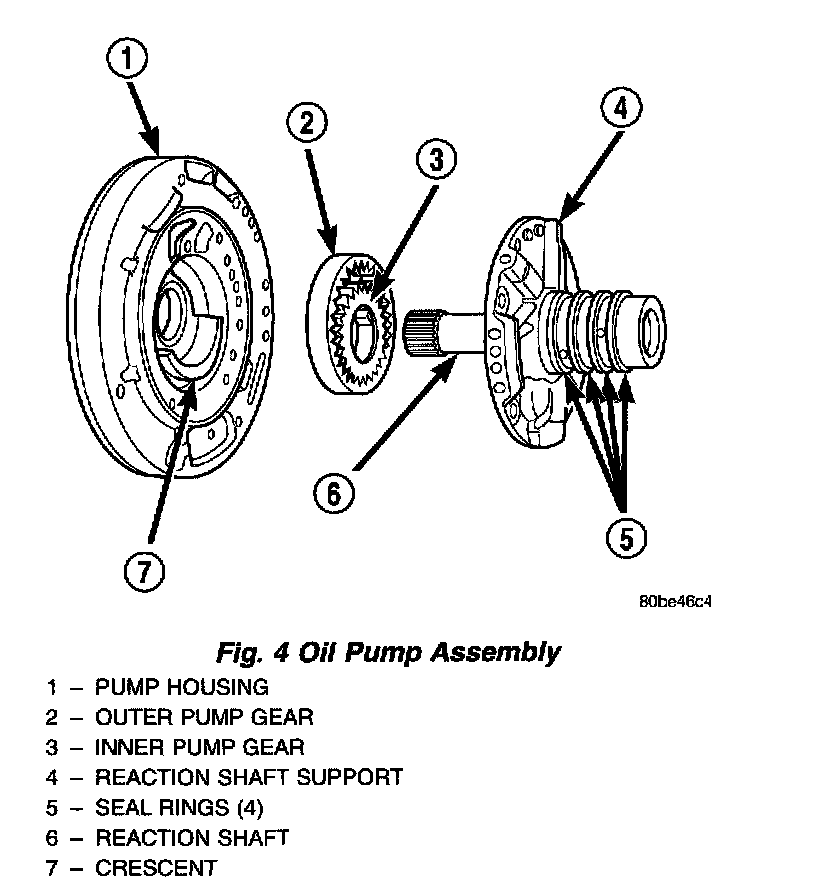 1

2

3

4

6

5

7

80be46c4

Fig. 4 Oil Pump Assembly

1 – PUMP HOUSING
2 – OUTER PUMP GEAR
3 – INNER PUMP GEAR
4 – REACTION SHAFT SUPPORT
5 – SEAL RINGS (4)
6 – REACTION SHAFT
7 – CRESCENT