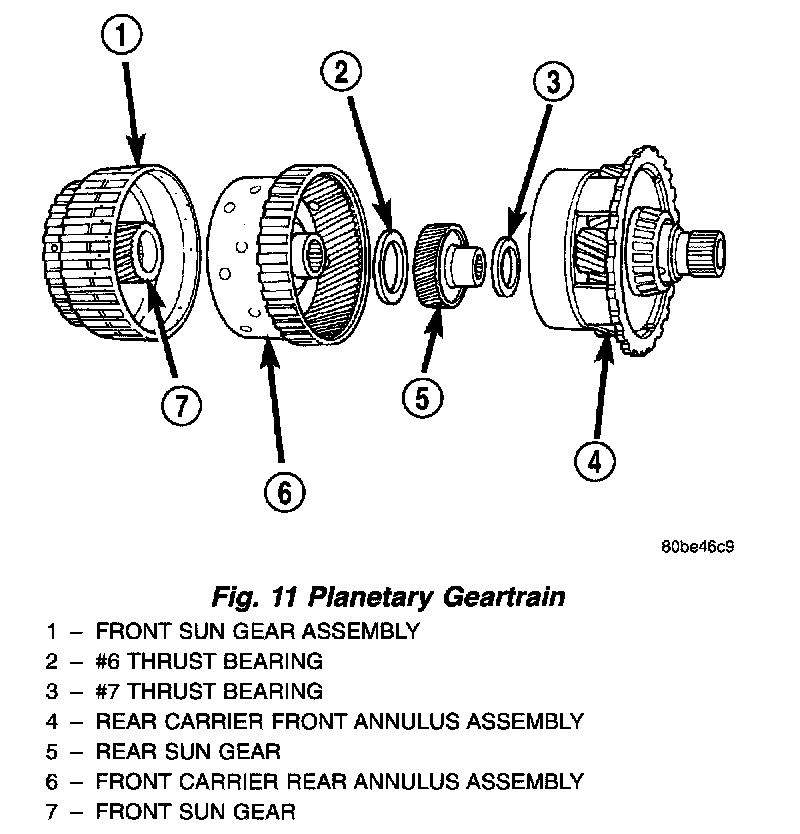 1
2
3
7
5
4
6

80be46c9

Fig. 11 Planetary Geartrain

1 – FRONT SUN GEAR ASSEMBLY
2 – #6 THRUST BEARING
3 – #7 THRUST BEARING
4 – REAR CARRIER FRONT ANNULUS ASSEMBLY
5 – REAR SUN GEAR
6 – FRONT CARRIER REAR ANNULUS ASSEMBLY
7 – FRONT SUN GEAR