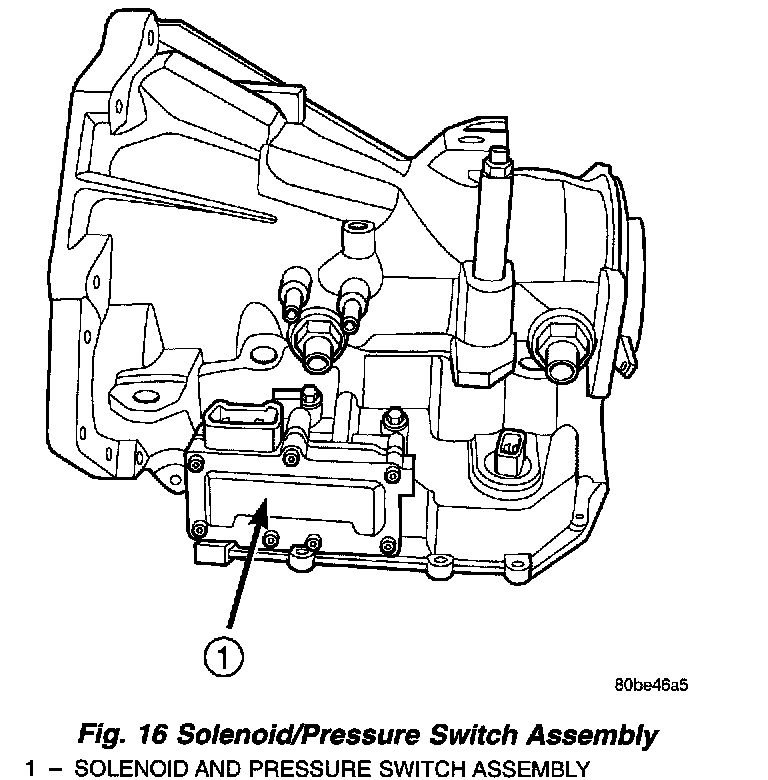 1

80be46a5

Fig. 16 Solenoid/Pressure Switch Assembly

1 – SOLENOID AND PRESSURE SWITCH ASSEMBLY