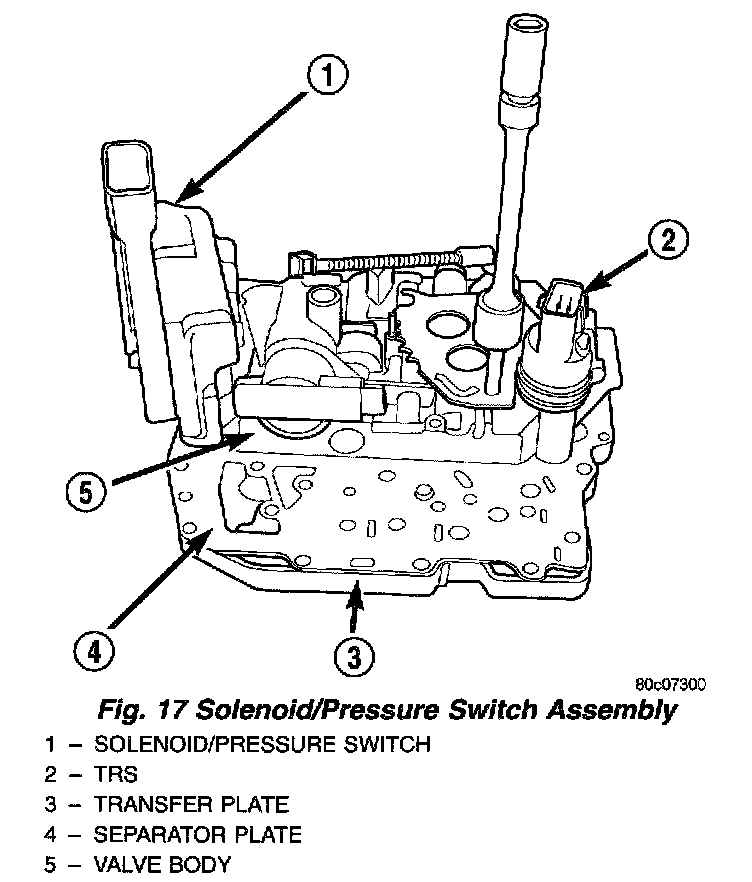 1

2

5

4

3

80c07300

Fig. 17 Solenoid/Pressure Switch Assembly

1 – SOLENOID/PRESSURE SWITCH
2 – TRS
3 – TRANSFER PLATE
4 – SEPARATOR PLATE
5 – VALVE BODY