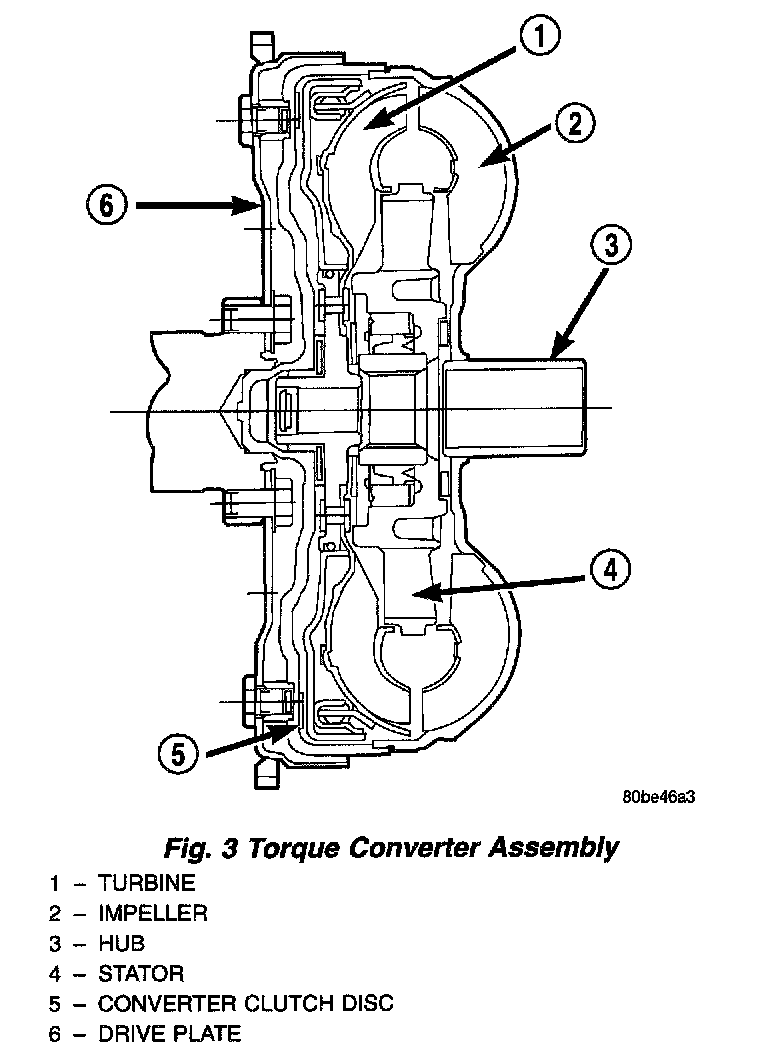 1
2
6
3
4
5
80be46a3

Fig. 3 Torque Converter Assembly

1 – TURBINE
2 – IMPELLER
3 – HUB
4 – STATOR
5 – CONVERTER CLUTCH DISC
6 – DRIVE PLATE