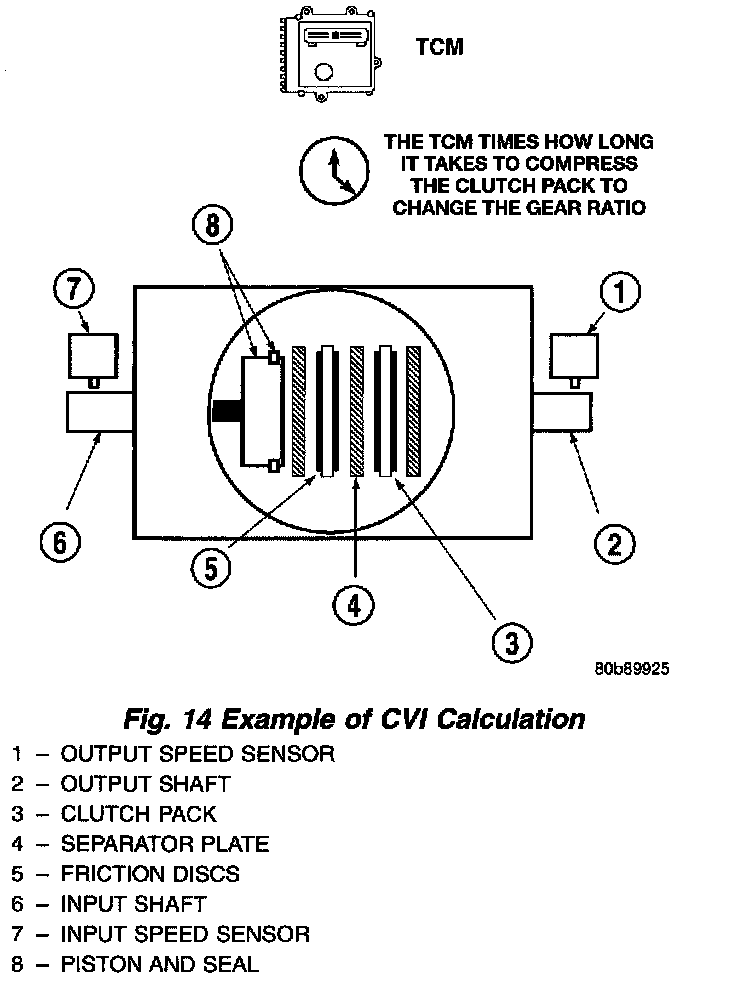 TCM

THE TCM TIMES HOW LONG IT TAKES TO COMPRESS THE CLUTCH PACK TO CHANGE THE GEAR RATIO

8

7

1

6

5

4

3

2

80b89925

Fig. 14 Example of CVI Calculation

1 – OUTPUT SPEED SENSOR
2 – OUTPUT SHAFT
3 – CLUTCH PACK
4 – SEPARATOR PLATE
5 – FRICTION DISCS
6 – INPUT SHAFT
7 – INPUT SPEED SENSOR
8 – PISTON AND SEAL