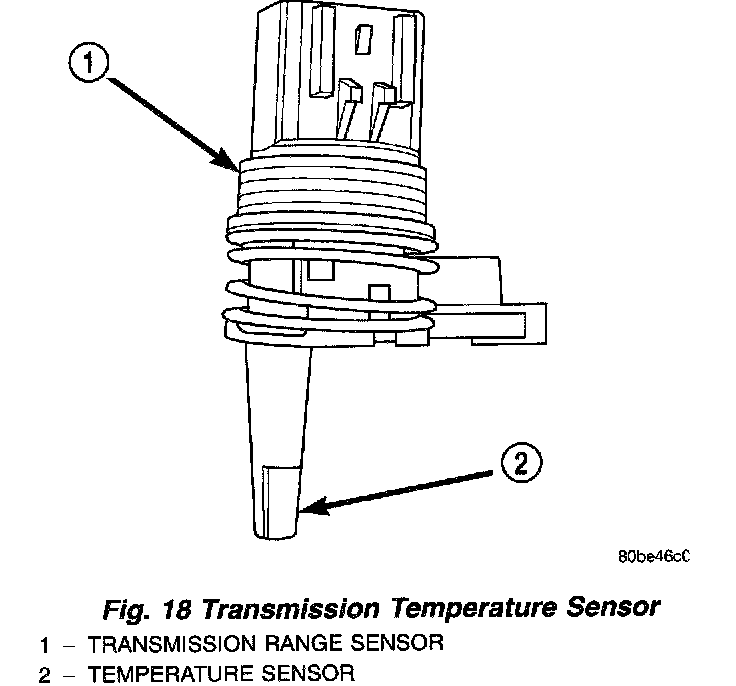 1

2

80be46c0

Fig. 18 Transmission Temperature Sensor
1 – TRANSMISSION RANGE SENSOR
2 – TEMPERATURE SENSOR